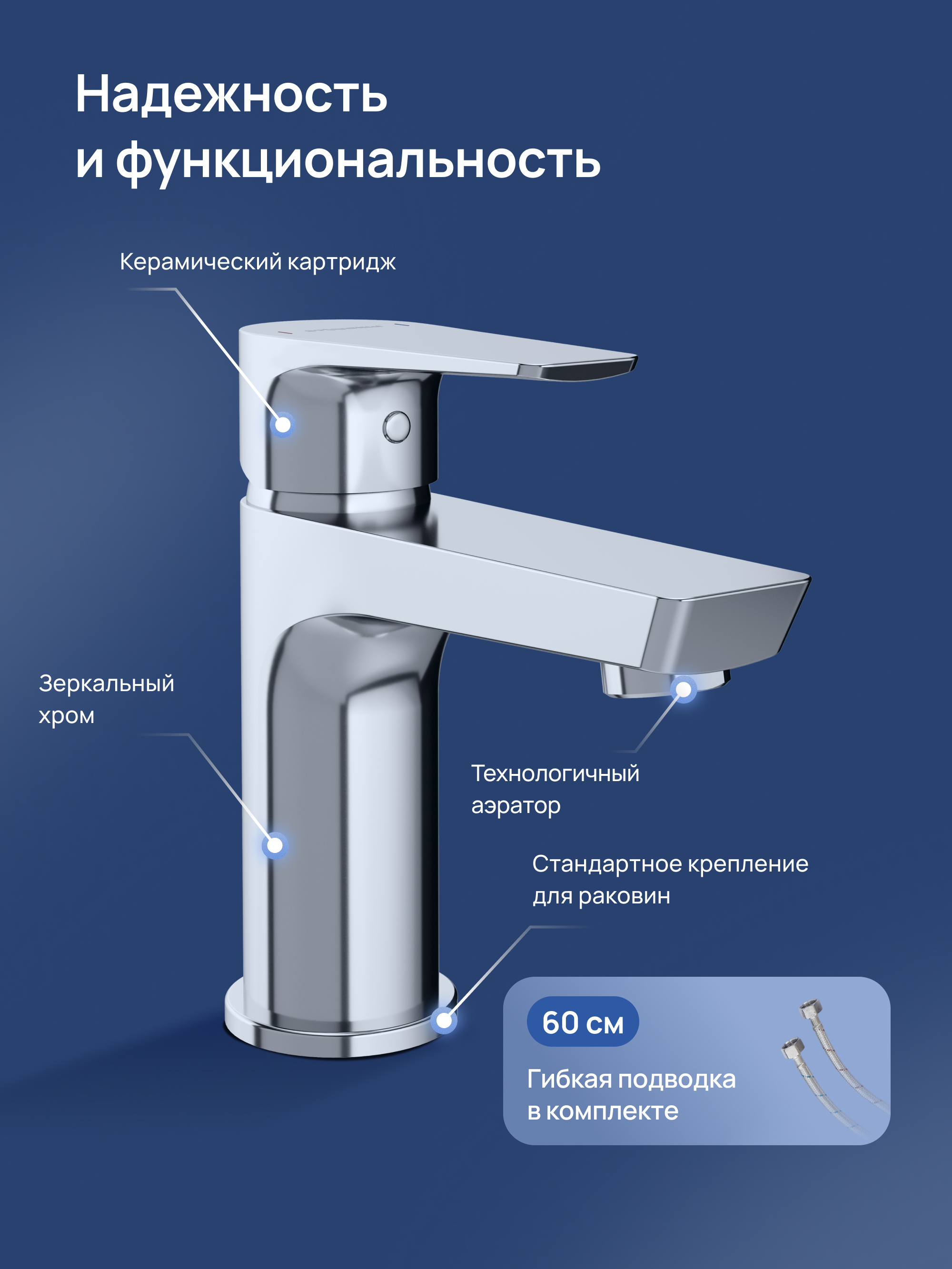 Надежность и функциональность

Керамический картридж

Зеркальный хром

Технологичный аэратор

Стандартное крепление для раковин

60 см

Гибкая подводка в комплекте