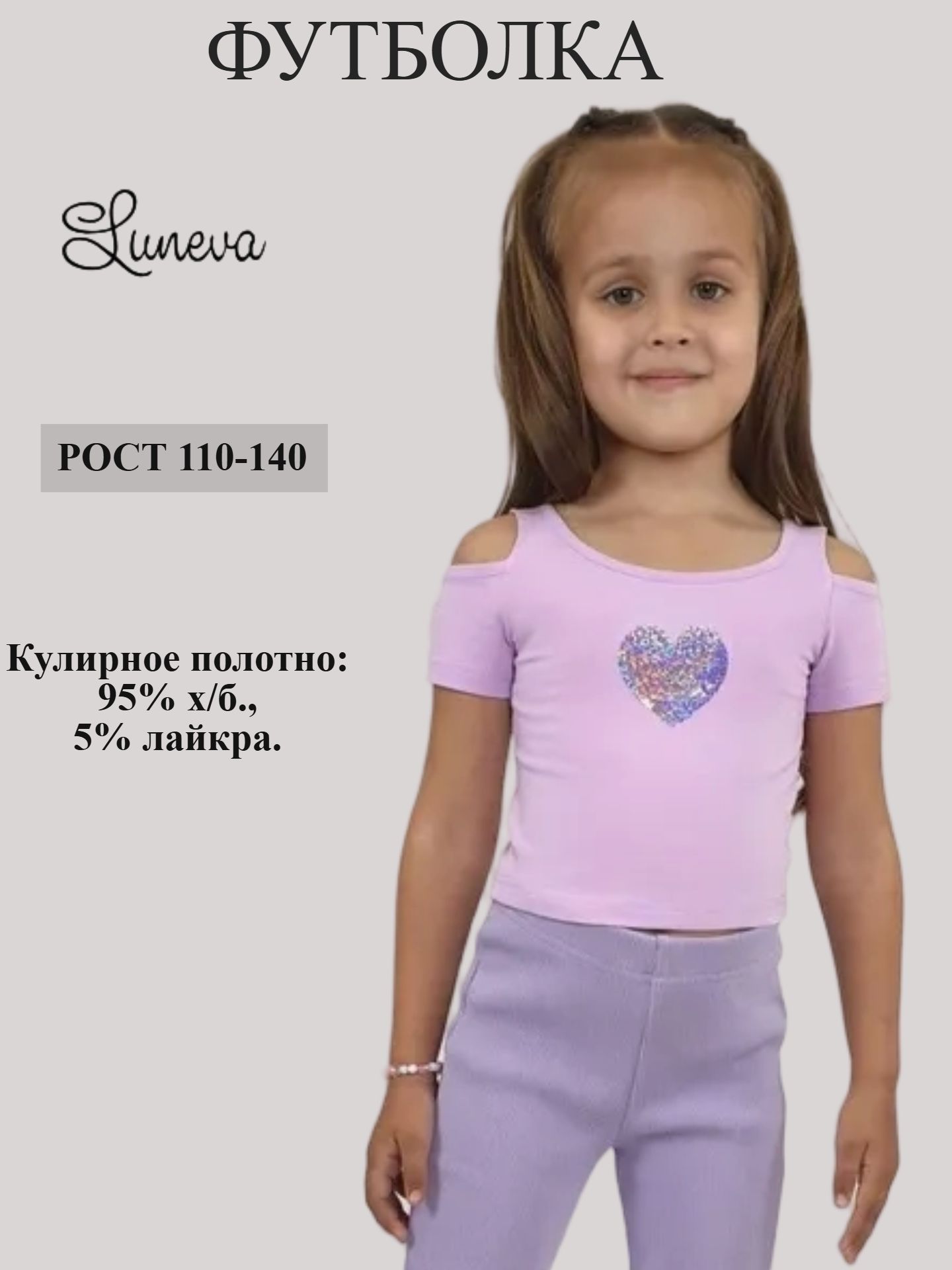 ФУТБОЛКА

Luneva

РОСТ 110-140

Кулирное полотно:
95% х/б.,
5% лайкра.