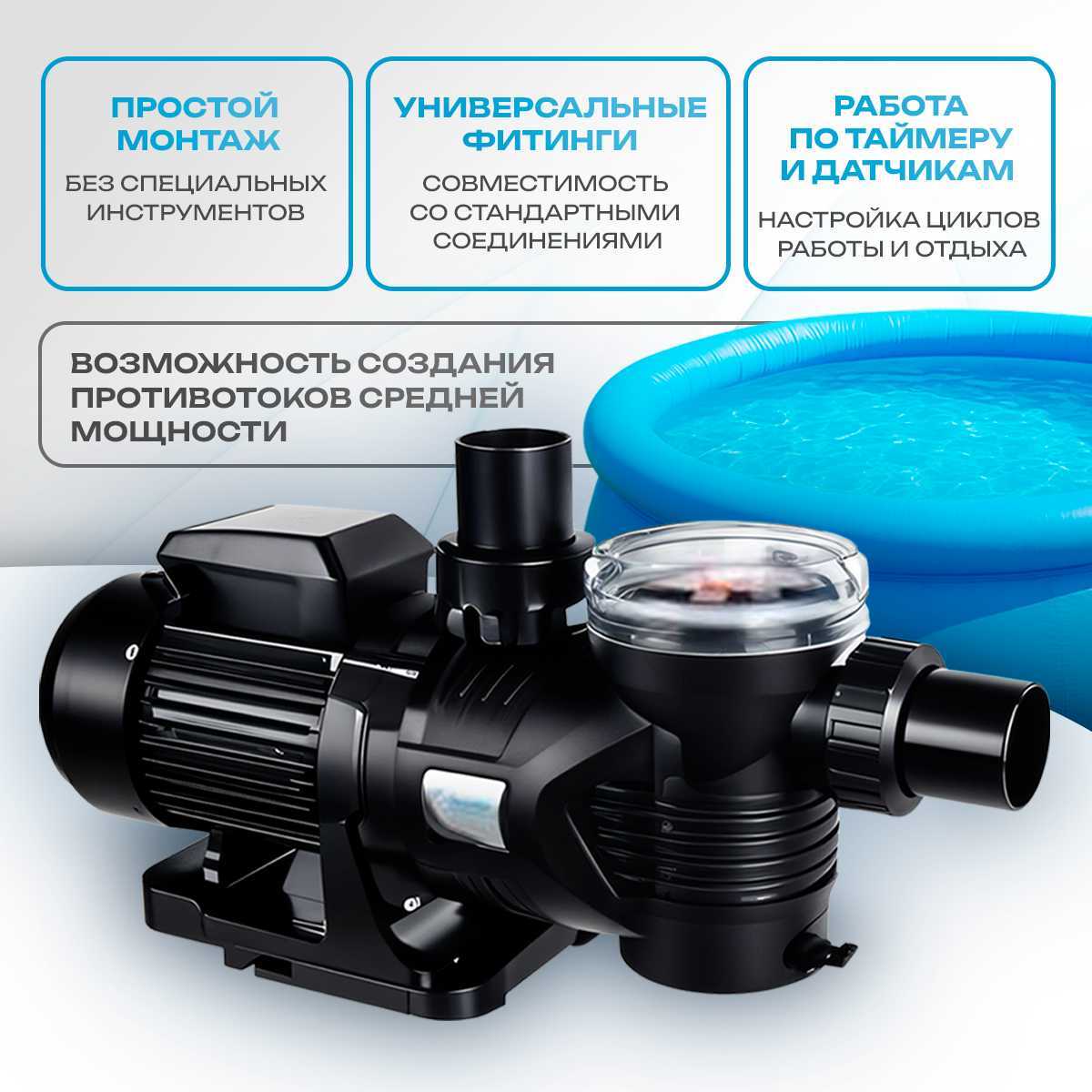 ПРОСТОЙ МОНТАЖ

БЕЗ СПЕЦИАЛЬНЫХ ИНСТРУМЕНТОВ

УНИВЕРСАЛЬНЫЕ ФИТИНГИ

СОВМЕСТИМОСТЬ СО СТАНДАРТНЫМИ СОЕДИНЕНИЯМИ

РАБОТА ПО ТАЙМЕРУ И ДАТЧИКАМ

НАСТРОЙКА ЦИКЛОВ РАБОТЫ И ОТДЫХА

ВОЗМОЖНОСТЬ СОЗДАНИЯ ПРОТИВОТОКОВ СРЕДНЕЙ МОЩНОСТИ