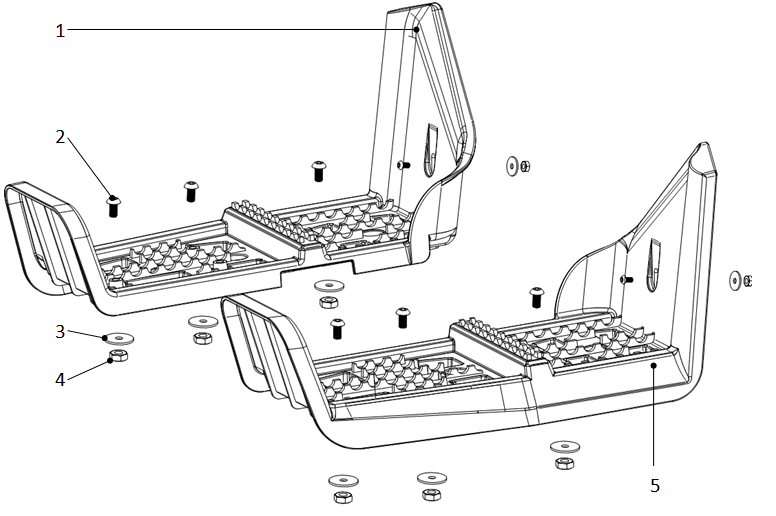 1
2
3
4
5