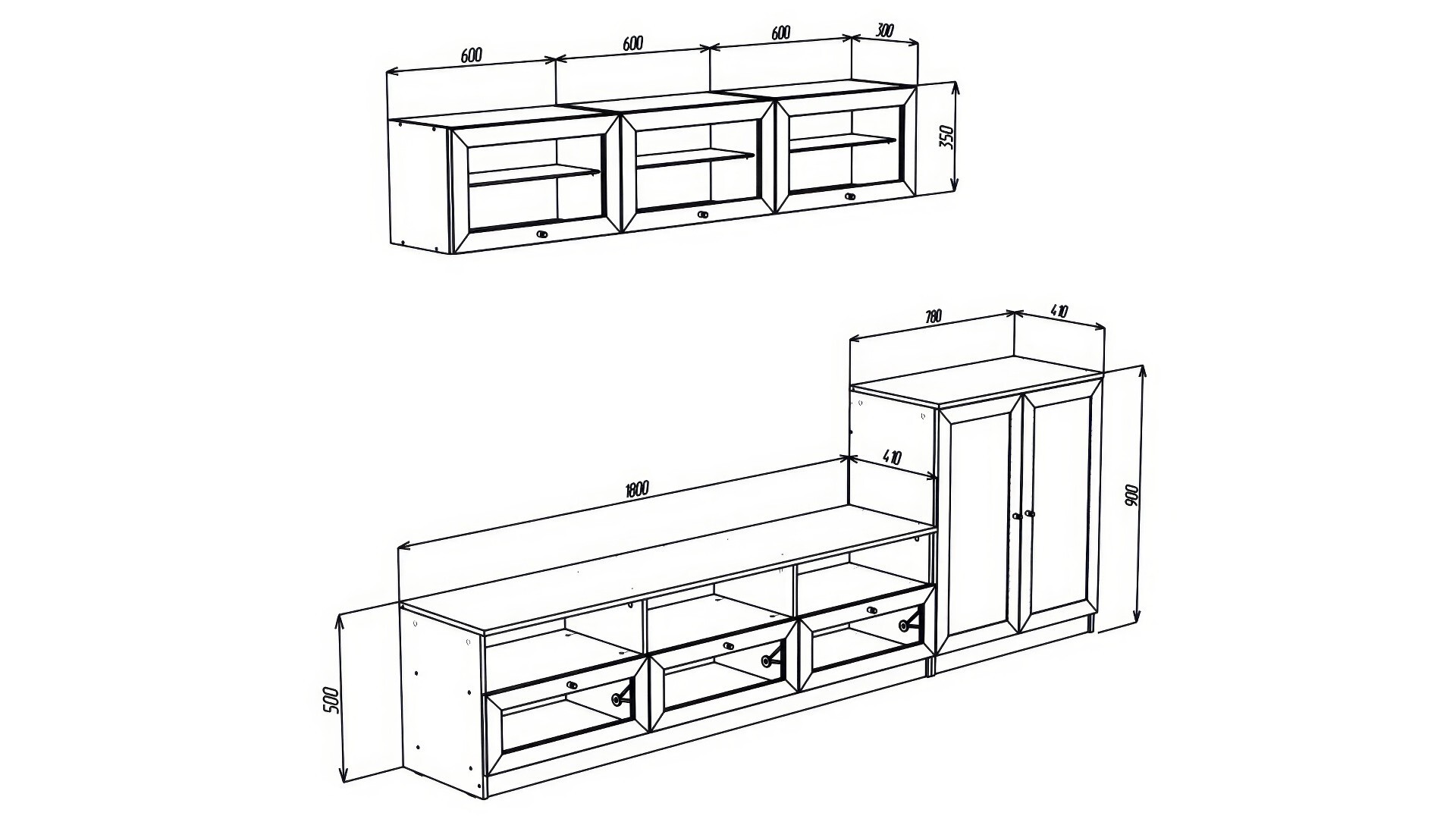 600
600
600
300
350
780
410
410
1800
900
500