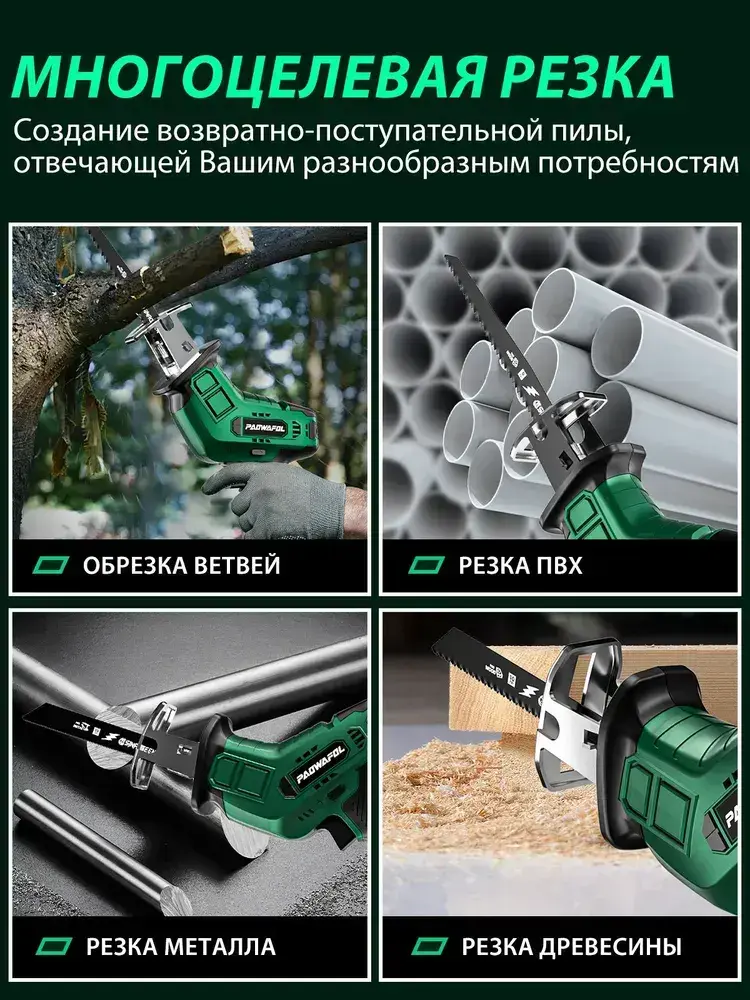 МНОГОЦЕЛЕВАЯ РЕЗКА

Создание возвратно-поступательной пилы, отвечающей Вашим разнообразным потребностям

PAOWAFOL

ОБРЕЗКА ВЕТВЕЙ

РЕЗКА ПВХ

PAOWAFOL

РЕЗКА МЕТАЛЛА

РЕЗКА ДРЕВЕСИНЫ