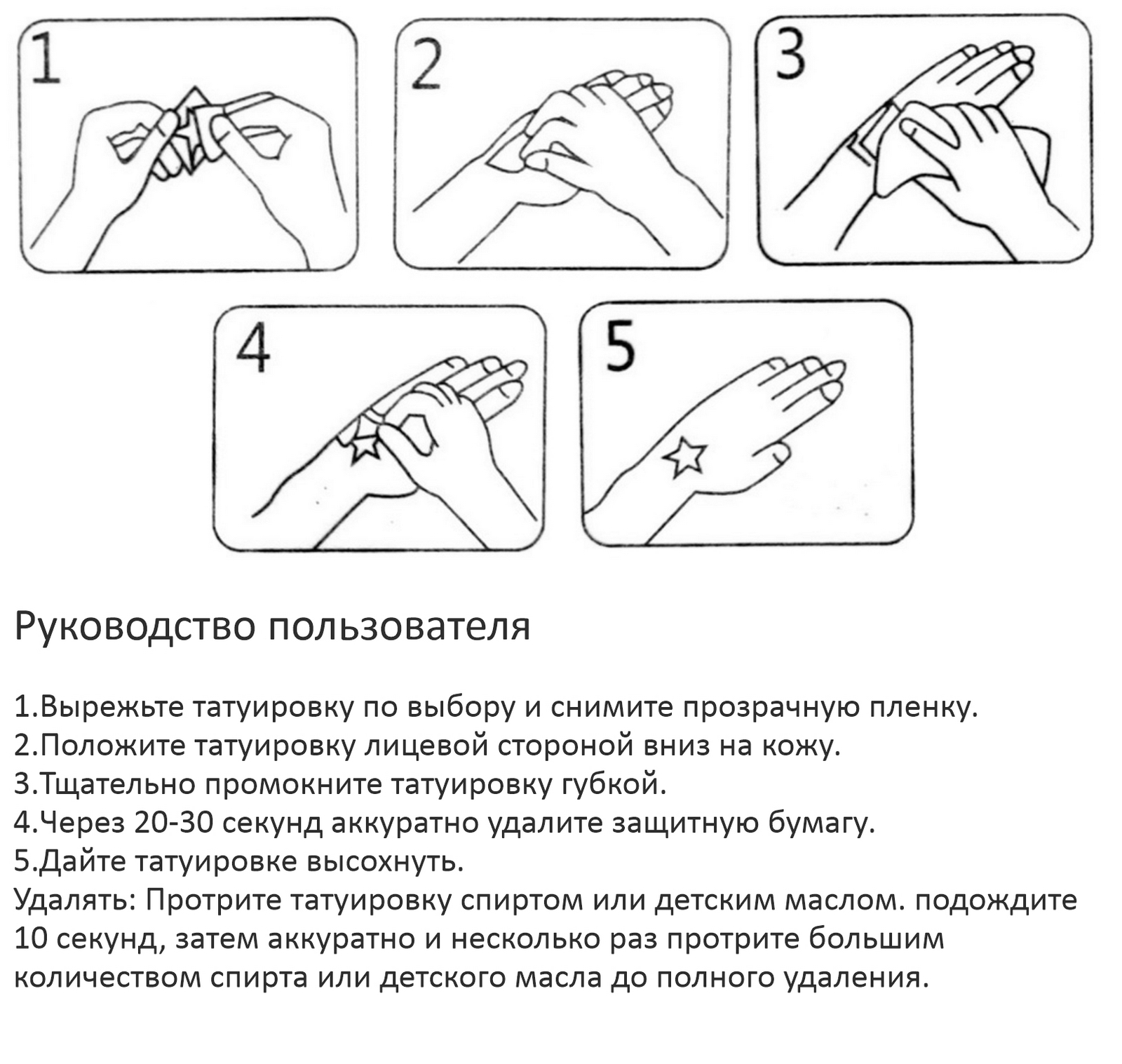 1

2

3

4

5

Руководство пользователя

1.Вырежьте татуировку по выбору и снимите прозрачную пленку.
2.Положите татуировку лицевой стороной вниз на кожу.
3.Тщательно промокните татуировку губкой.
4.Через 20-30 секунд аккуратно удалите защитную бумагу.
5.Дайте татуировке высохнуть.
Удалять: Протрите татуировку спиртом или детским маслом. подождите 10 секунд, затем аккуратно и несколько раз протрите большим количеством спирта или детского масла до полного удаления.