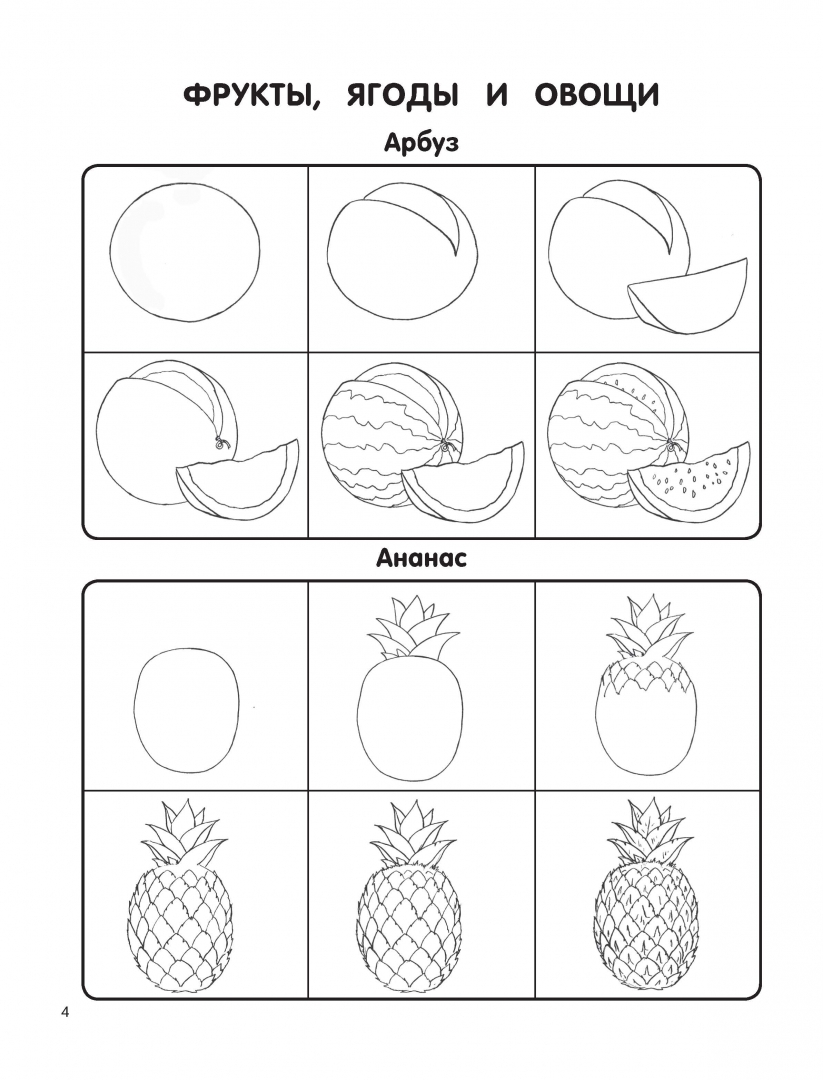 ФРУКТЫ, ЯГОДЫ И ОВОЩИ

Арбуз

Ананас

4