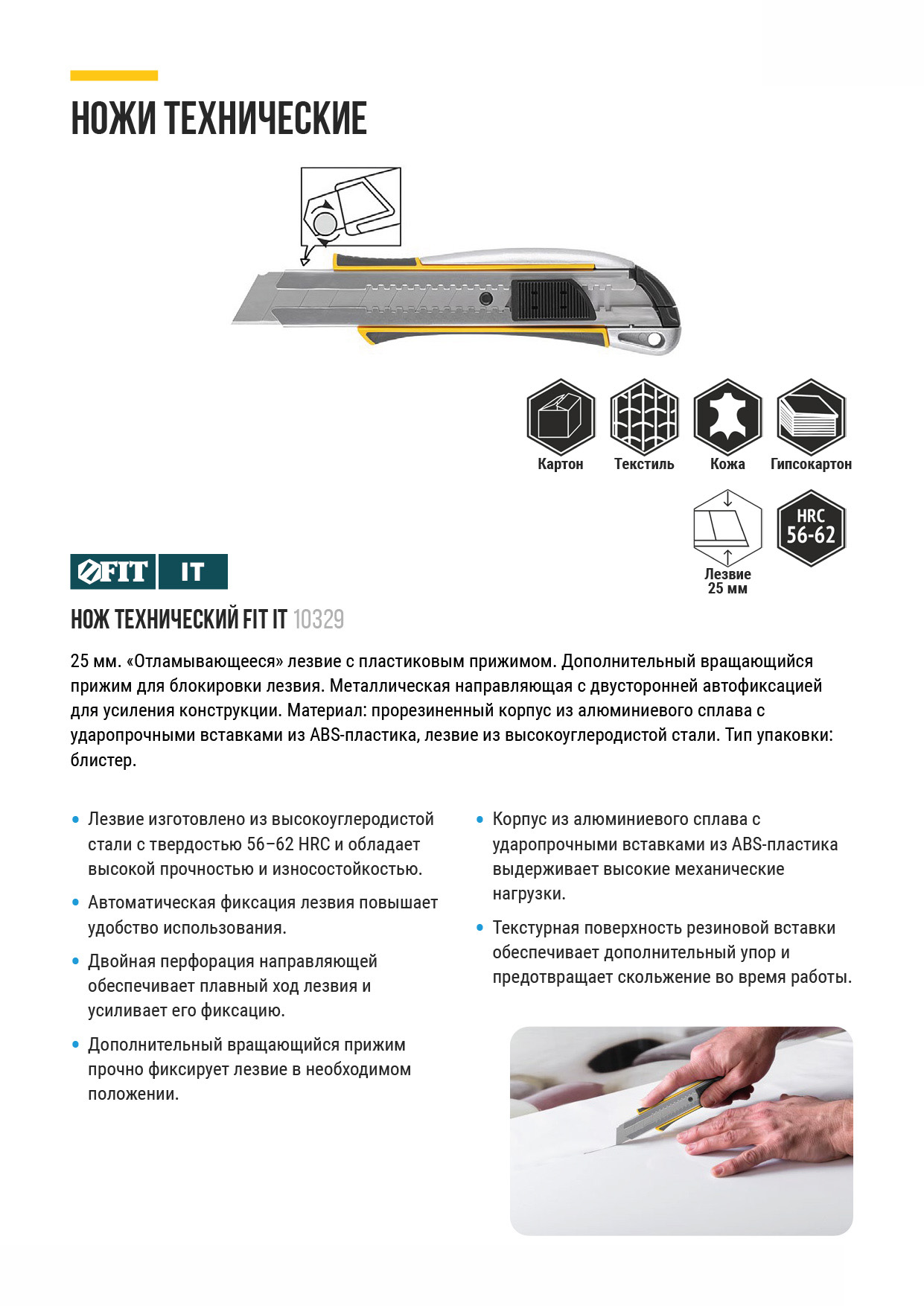 НОЖИ ТЕХНИЧЕСКИЕ

Картон Текстиль Кожа Гипсокартон

Лезвие 25 мм

HRC 56-62

FIT IT

НОЖ ТЕХНИЧЕСКИЙ FIT IT 10329

25 мм. «Отламывающееся» лезвие с пластиковым прижимом. Дополнительный вращающийся прижим для блокировки лезвия. Металлическая направляющая с двусторонней автофиксацией для усиления конструкции. Материал: прорезиненный корпус из алюминиевого сплава с ударопрочными вставками из ABS-пластика, лезвие из высокоуглеродистой стали. Тип упаковки: блистер.

• Лезвие изготовлено из высокоуглеродистой стали с твердостью 56–62 HRC и обладает высокой прочностью и износостойкостью.

• Автоматическая фиксация лезвия повышает удобство использования.

• Двойная перфорация направляющей обеспечивает плавный ход лезвия и усиливает его фиксацию.

• Дополнительный вращающийся прижим прочно фиксирует лезвие в необходимом положении.

• Корпус из алюминиевого сплава с ударопрочными вставками из ABS-пластика выдерживает высокие механические нагрузки.

• Текстурная поверхность резиновой вставки обеспечивает дополнительный упор и предотвращает скольжение во время работы.