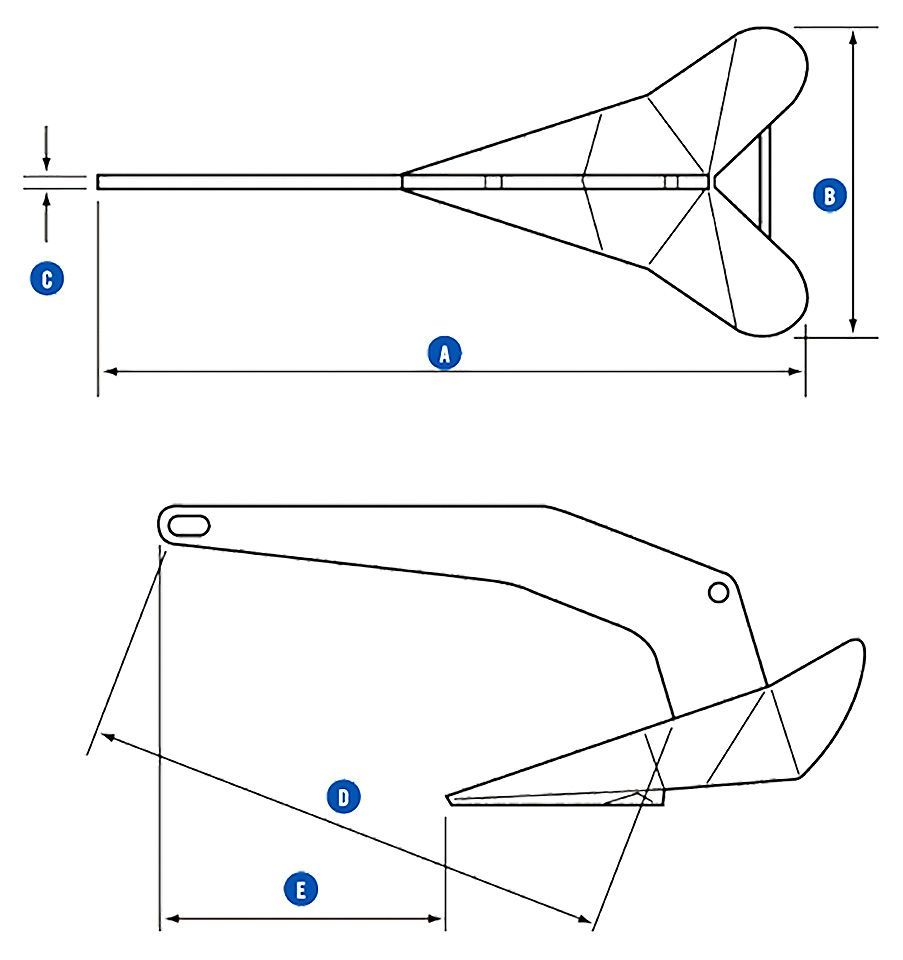 C
B
A
D
E