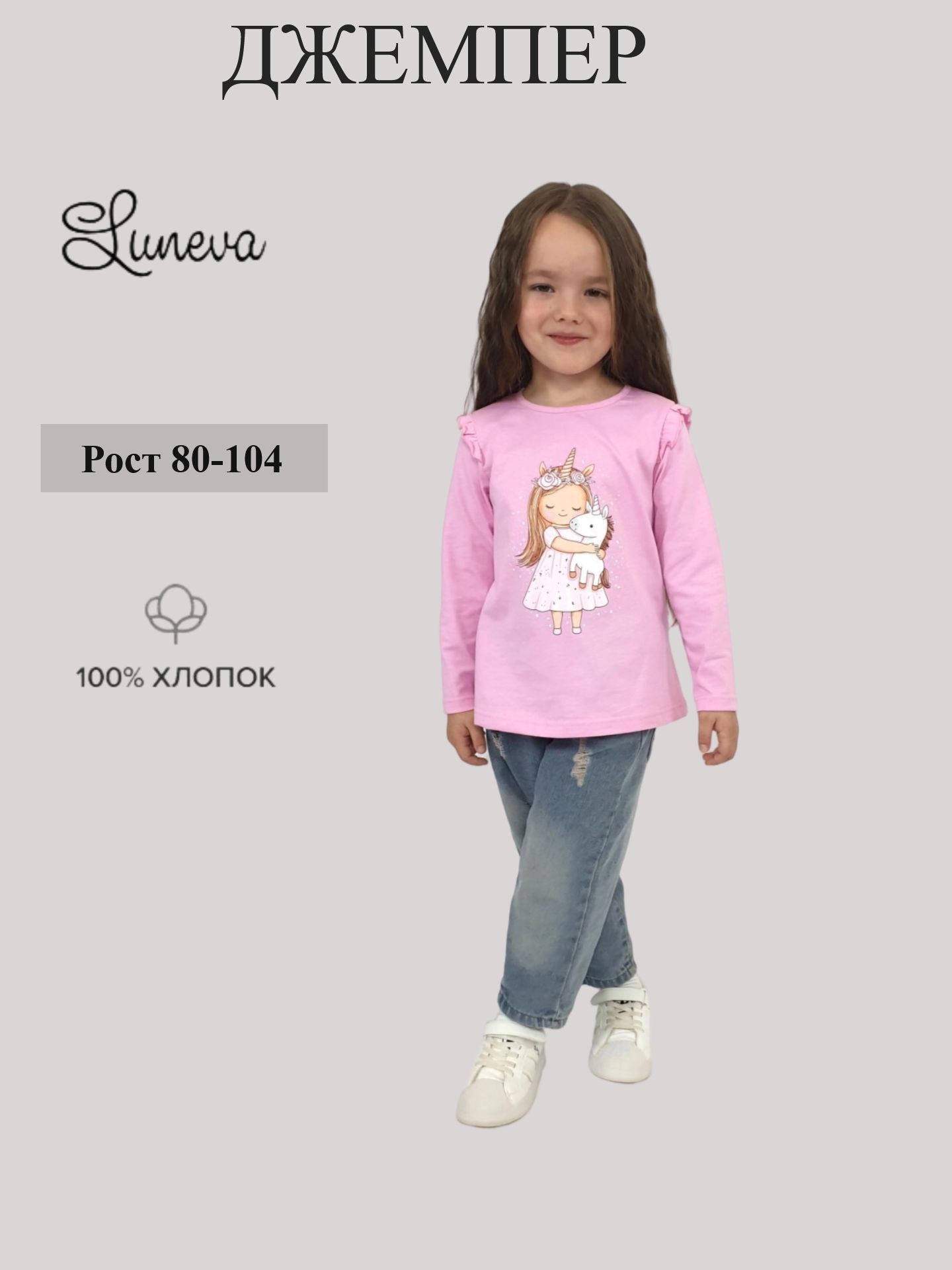 ДЖЕМПЕР

Luneva

Рост 80-104

100% ХЛОПОК