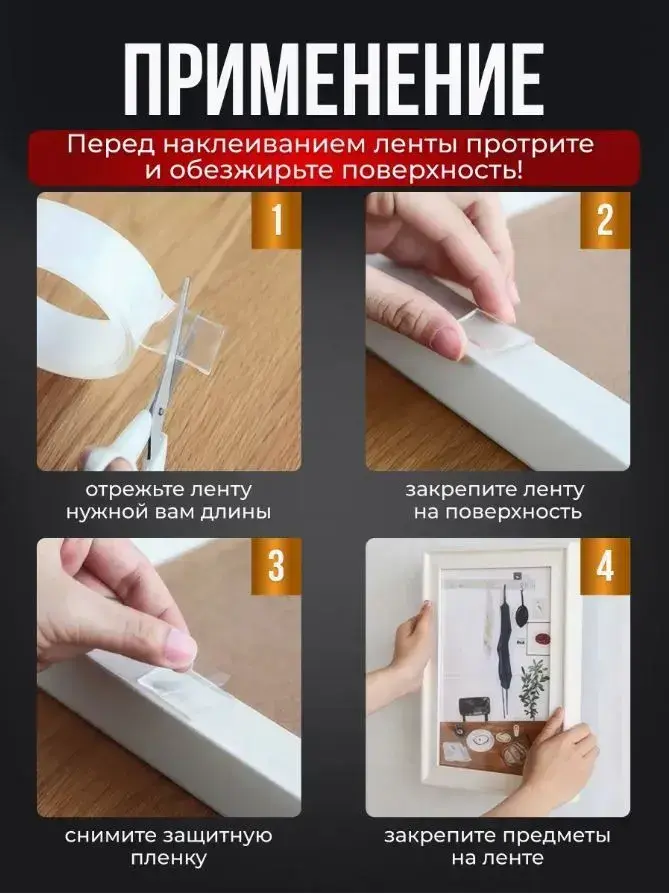 ПРИМЕНЕНИЕ

Перед наклеиванием ленты протрите и обезжирьте поверхность!

1

отрежьте ленту нужной вам длины

2

закрепите ленту на поверхность

3

снимите защитную пленку

4

закрепите предметы на ленте