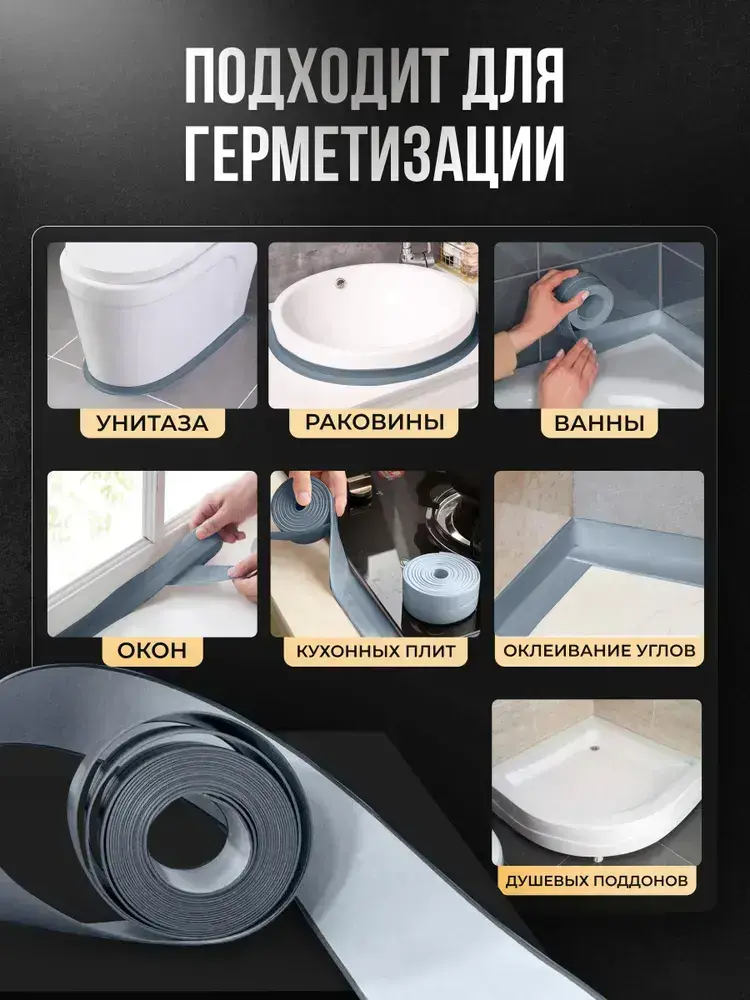 ПОДХОДИТ ДЛЯ ГЕРМЕТИЗАЦИИ

УНИТАЗА

РАКОВИНЫ

ВАННЫ

ОКОН

КУХОННЫХ ПЛИТ

ОКЛЕИВАНИЕ УГЛОВ

ДУШЕВЫХ ПОДДОНОВ