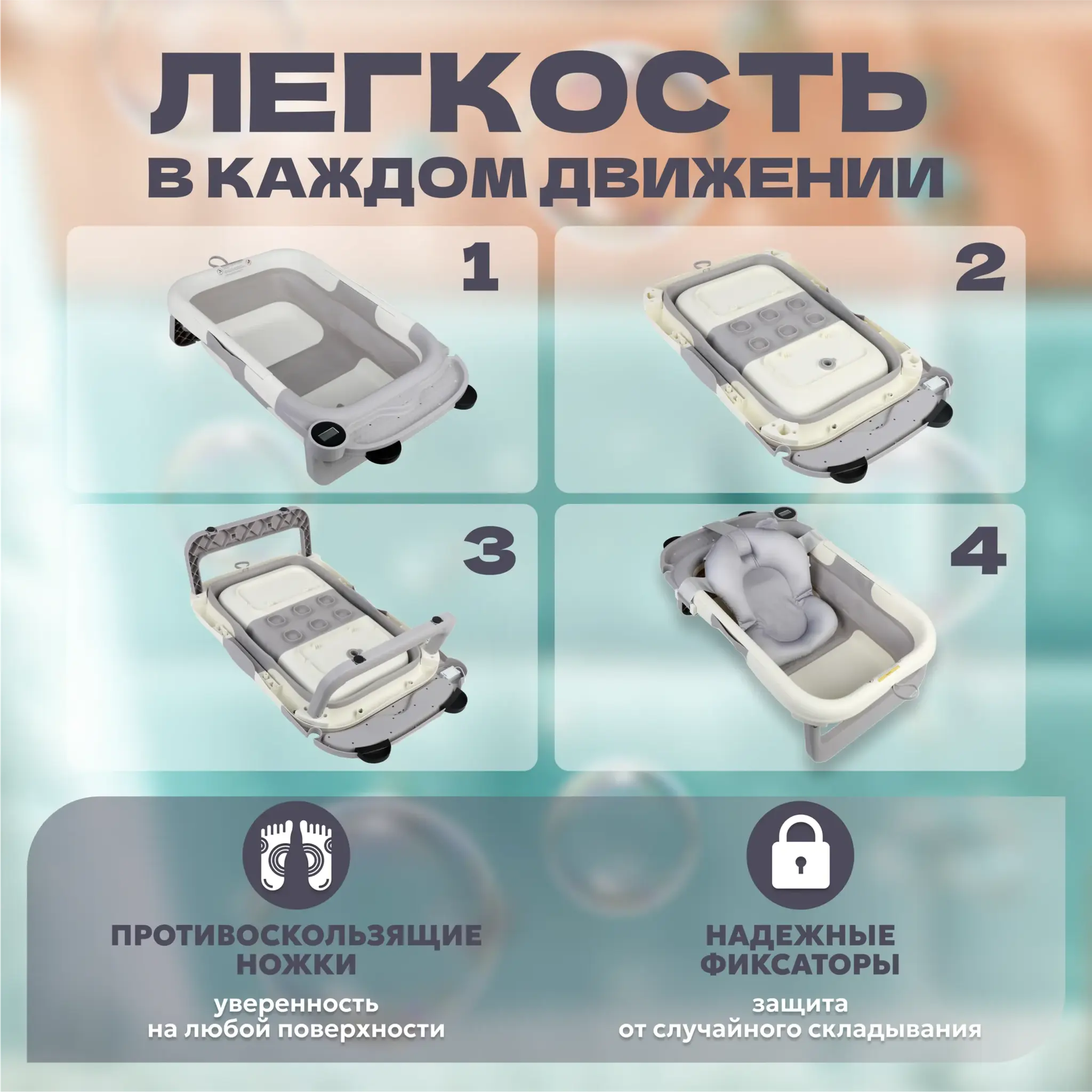 ЛЕГКОСТЬ
В КАЖДОМ ДВИЖЕНИИ

1

2

3

4

ПРОТИВОСКОЛЬЗЯЩИЕ НОЖКИ

уверенность на любой поверхности

НАДЕЖНЫЕ ФИКСАТОРЫ

защита от случайного складывания