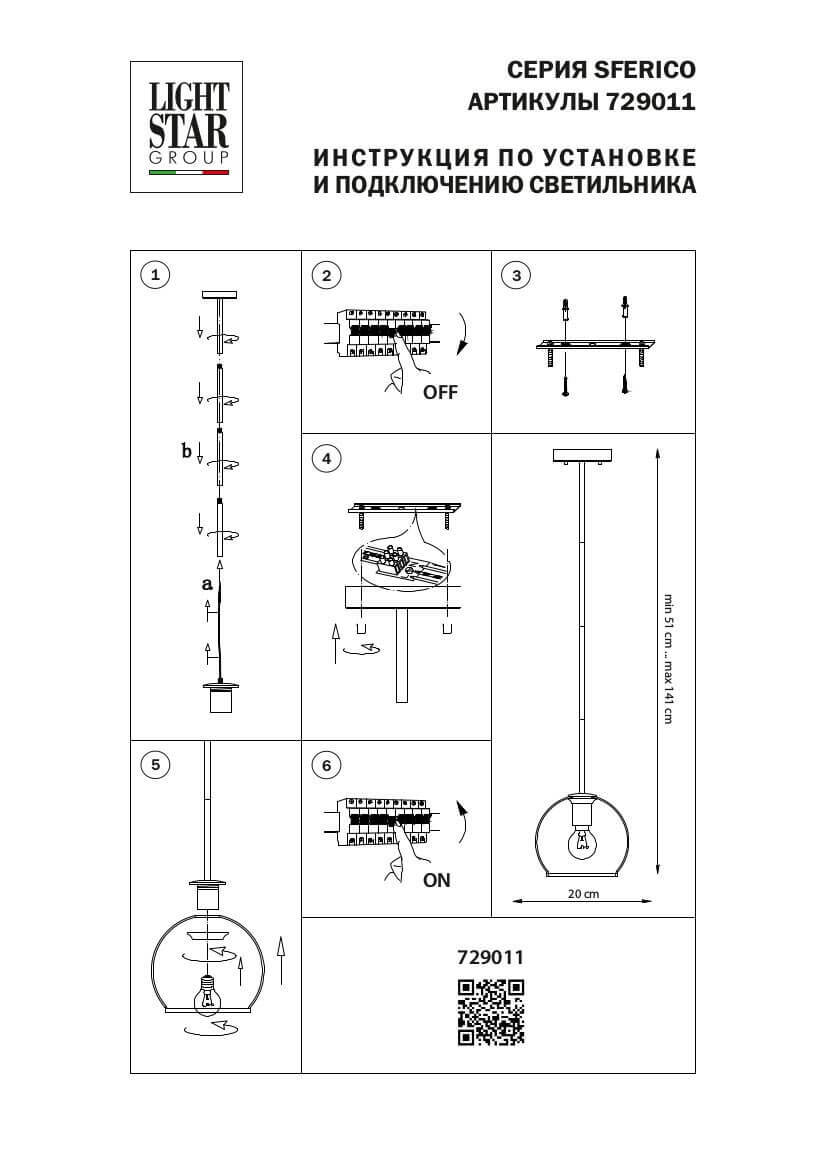 LIGHT STAR GROUP

СЕРИЯ SFERICO
АРТИКУЛЫ 729011

ИНСТРУКЦИЯ ПО УСТАНОВКЕ
И ПОДКЛЮЧЕНИЮ СВЕТИЛЬНИКА

1

b

a

2

OFF

3

4

min 51 cm ... max 141 cm

20 cm

5

6

ON

729011