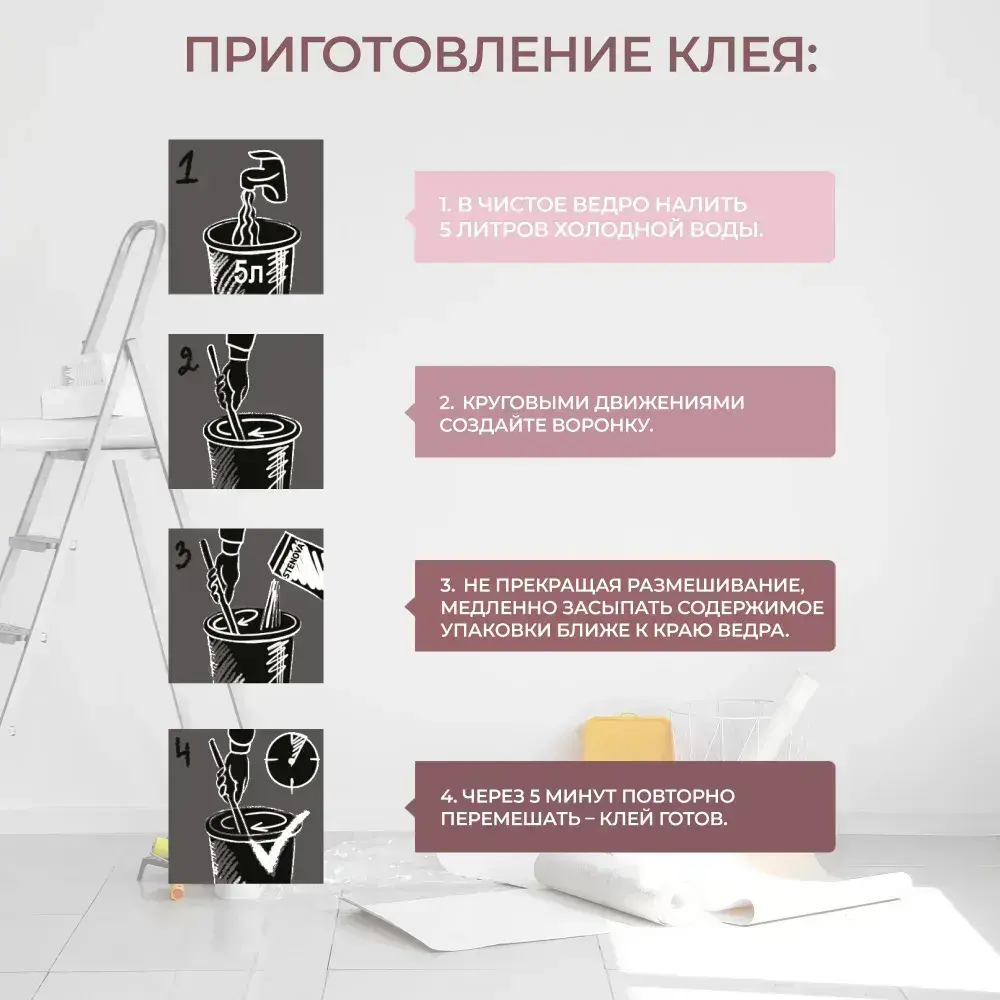 ПРИГОТОВЛЕНИЕ КЛЕЯ:

1

5л

1. В ЧИСТОЕ ВЕДРО НАЛИТЬ 5 ЛИТРОВ ХОЛОДНОЙ ВОДЫ.

2

2. КРУГОВЫМИ ДВИЖЕНИЯМИ СОЗДАЙТЕ ВОРОНКУ.

3

STENOVA

3. НЕ ПРЕКРАЩАЯ РАЗМЕШИВАНИЕ, МЕДЛЕННО ЗАСЫПАТЬ СОДЕРЖИМОЕ УПАКОВКИ БЛИЖЕ К КРАЮ ВЕДРА.

4

4. ЧЕРЕЗ 5 МИНУТ ПОВТОРНО ПЕРЕМЕШАТЬ – КЛЕЙ ГОТОВ.