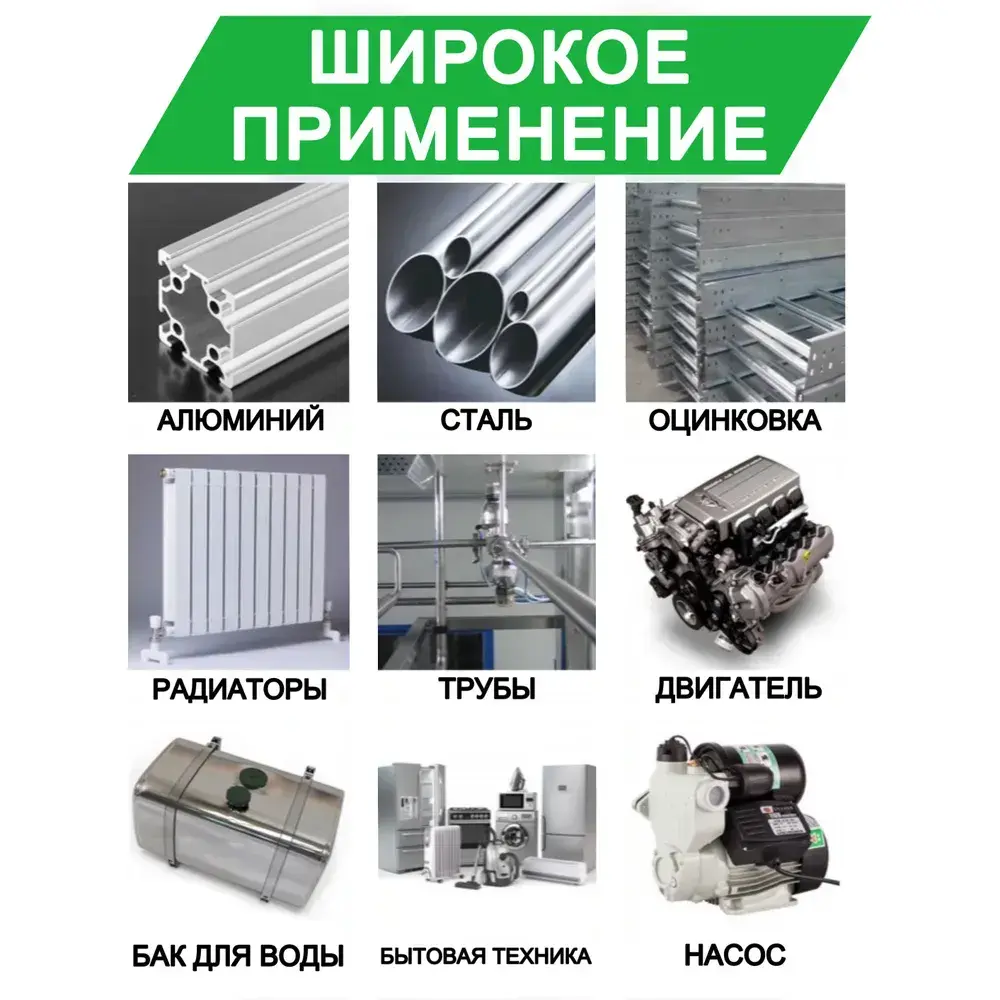 ШИРОКОЕ ПРИМЕНЕНИЕ

АЛЮМИНИЙ

СТАЛЬ

ОЦИНКОВКА

РАДИАТОРЫ

ТРУБЫ

ДВИГАТЕЛЬ

БАК ДЛЯ ВОДЫ

БЫТОВАЯ ТЕХНИКА

НАСОС