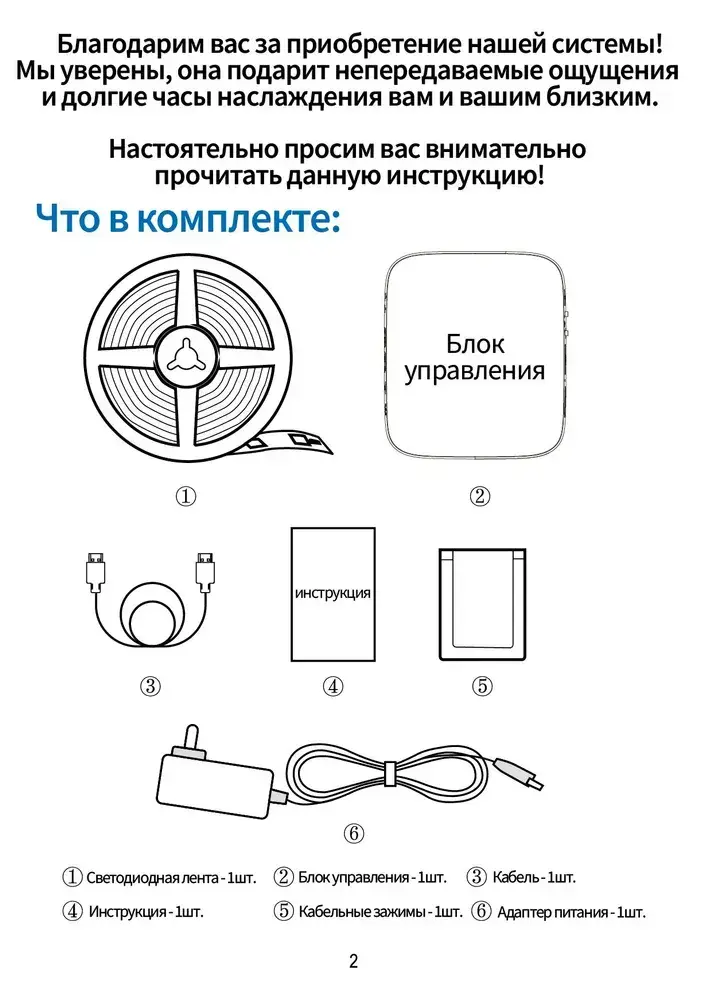 Благодарим вас за приобретение нашей системы! Мы уверены, она подарит непередаваемые ощущения и долгие часы наслаждения вам и вашим близким.

Настоятельно просим вас внимательно прочитать данную инструкцию!

Что в комплекте:

Блок управления

①

②

инструкция

③

④

⑤

⑥

① Светодиодная лента - 1шт. ② Блок управления - 1шт. ③ Кабель - 1шт.

④ Инструкция - 1шт. ⑤ Кабельные зажимы - 1шт. ⑥ Адаптер питания - 1шт.

2