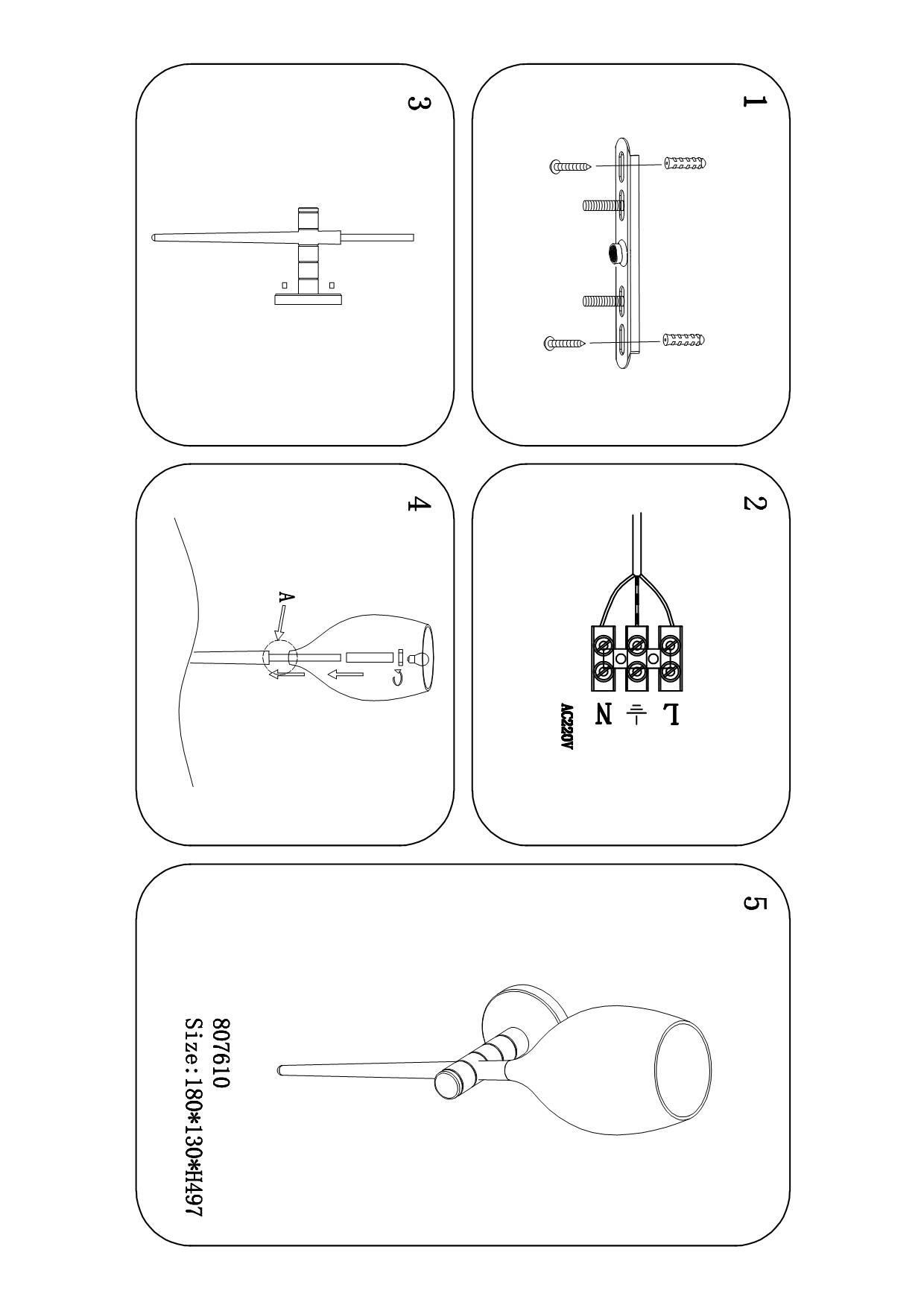 1

2

L
N
AC220V

3

4

A

5

807610
Size:180*130*H497