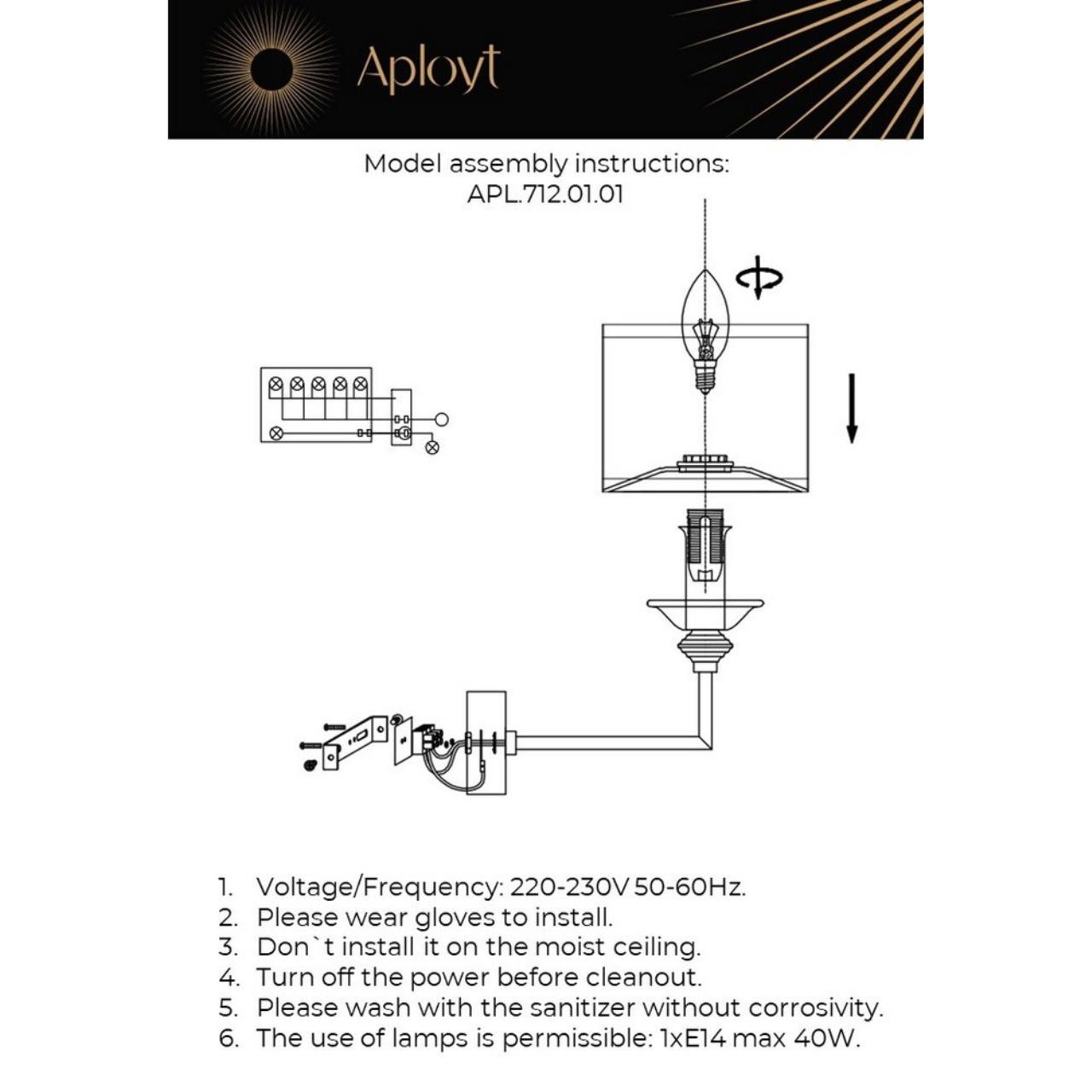 Aployt

Model assembly instructions:
APL.712.01.01

1. Voltage/Frequency: 220-230V 50-60Hz.
2. Please wear gloves to install.
3. Don`t install it on the moist ceiling.
4. Turn off the power before cleanout.
5. Please wash with the sanitizer without corrosivity.
6. The use of lamps is permissible: 1xE14 max 40W.