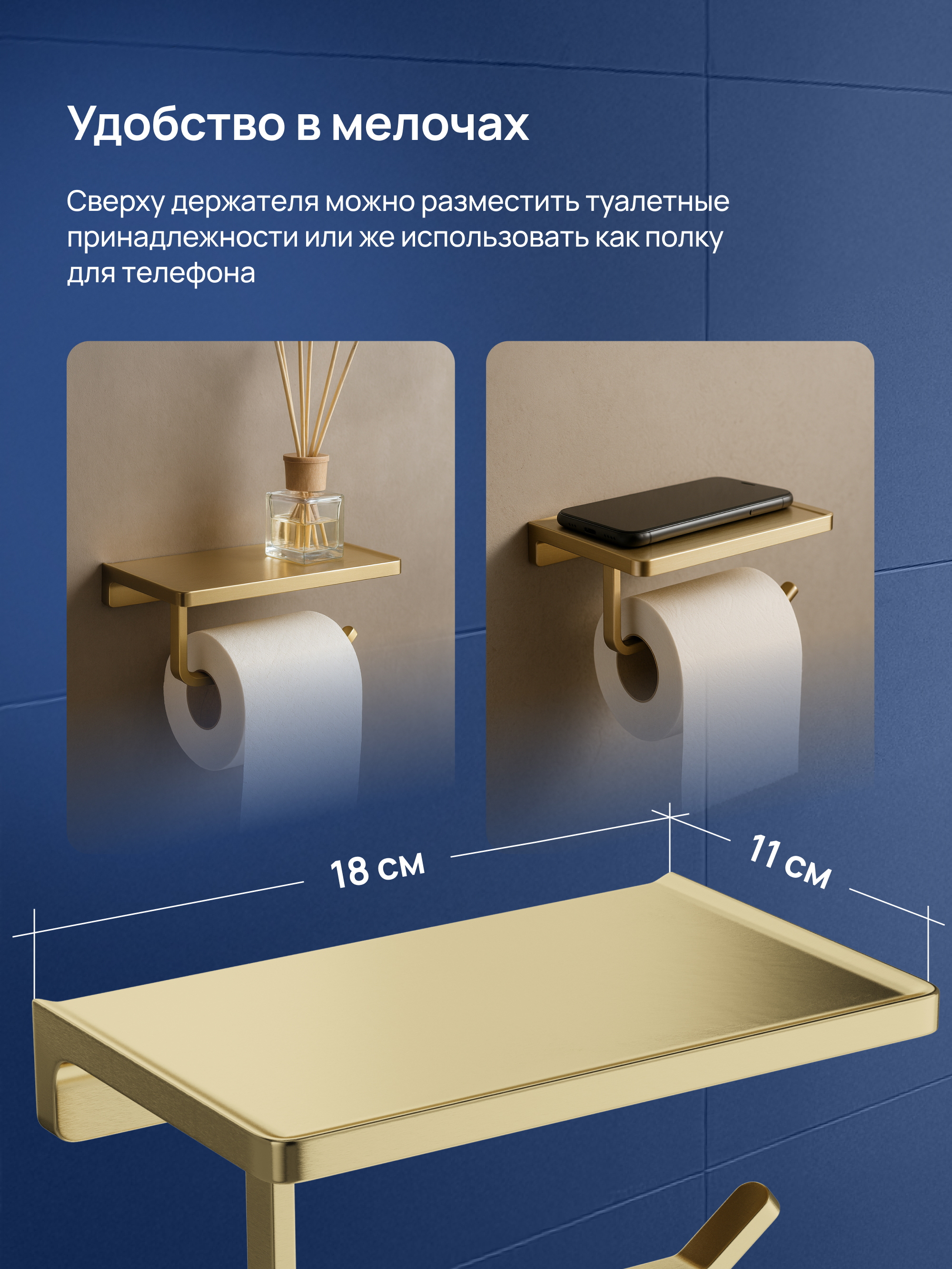 Удобство в мелочах

Сверху держателя можно разместить туалетные принадлежности или же использовать как полку для телефона

18 см

11 см