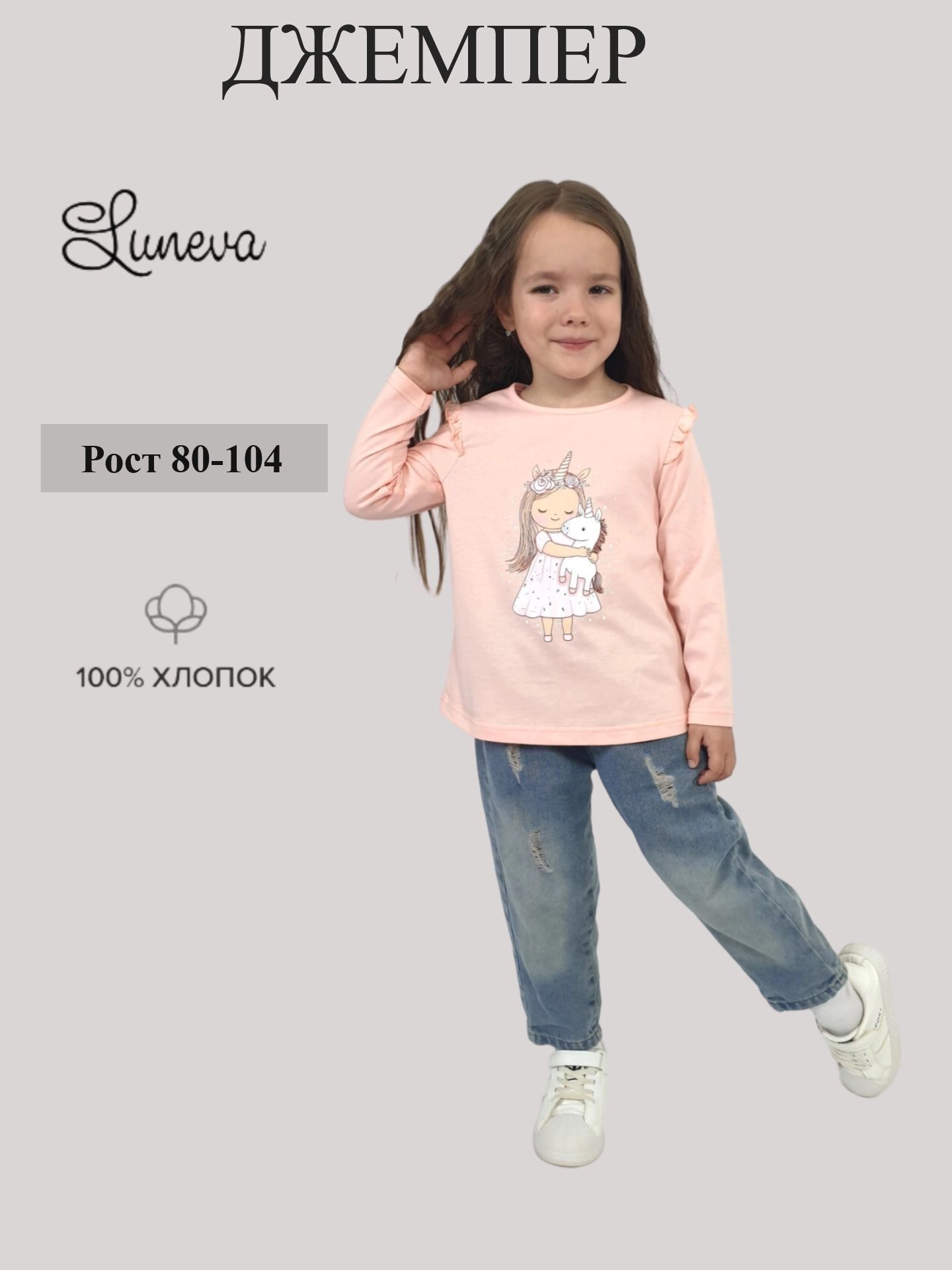 ДЖЕМПЕР

Luneva

Рост 80-104

100% ХЛОПОК