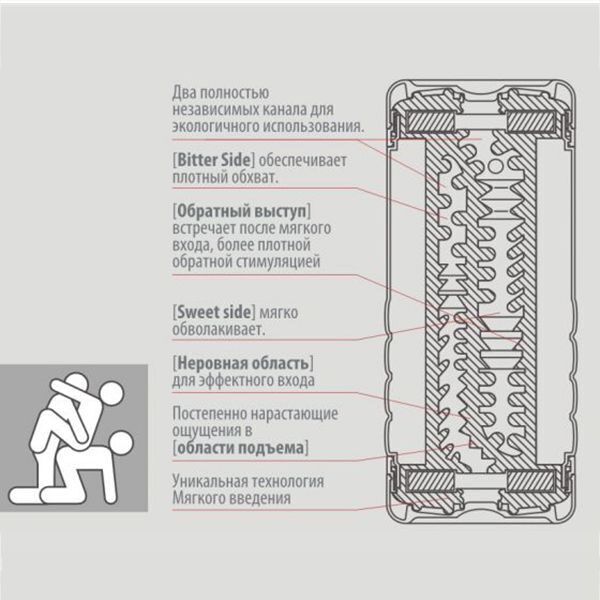 Два полностью независимых канала для экологичного использования.

[Bitter Side] обеспечивает плотный обхват.

[Обратный выступ] встречает после мягкого входа, более плотной обратной стимуляцией

[Sweet side] мягко обволакивает.

[Неровная область] для эффектного входа

Постепенно нарастающие ощущения в [области подъема]

Уникальная технология Мягкого введения