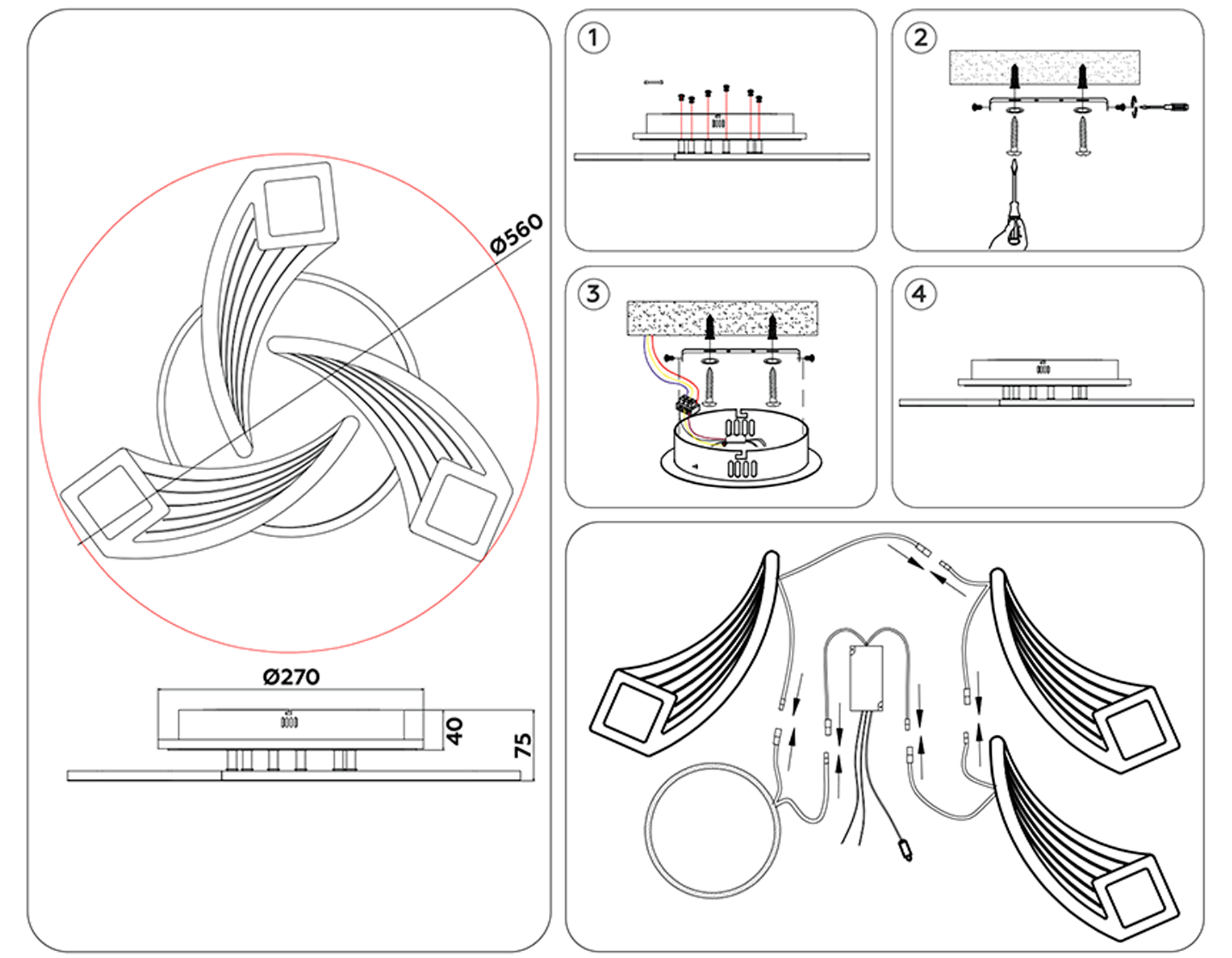 Ø560

Ø270

40

75

1

2

3

4