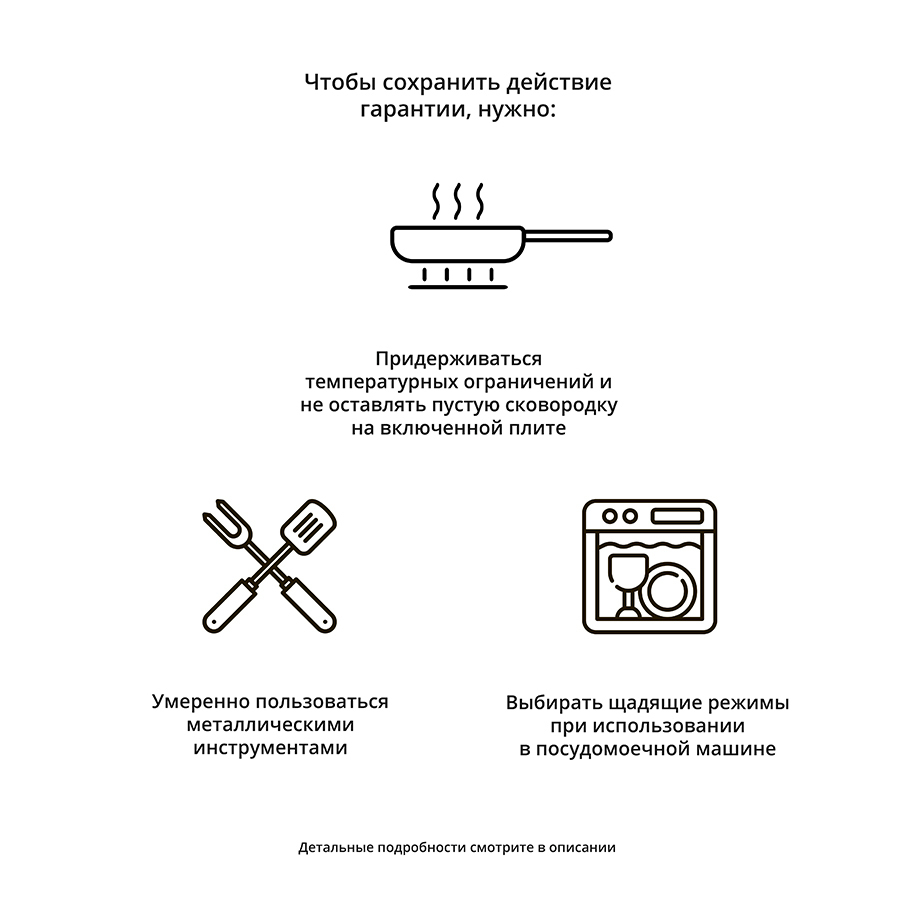 Чтобы сохранить действие гарантии, нужно:

Придерживаться температурных ограничений и не оставлять пустую сковородку на включенной плите

Умеренно пользоваться металлическими инструментами

Выбирать щадящие режимы при использовании в посудомоечной машине

Детальные подробности смотрите в описании