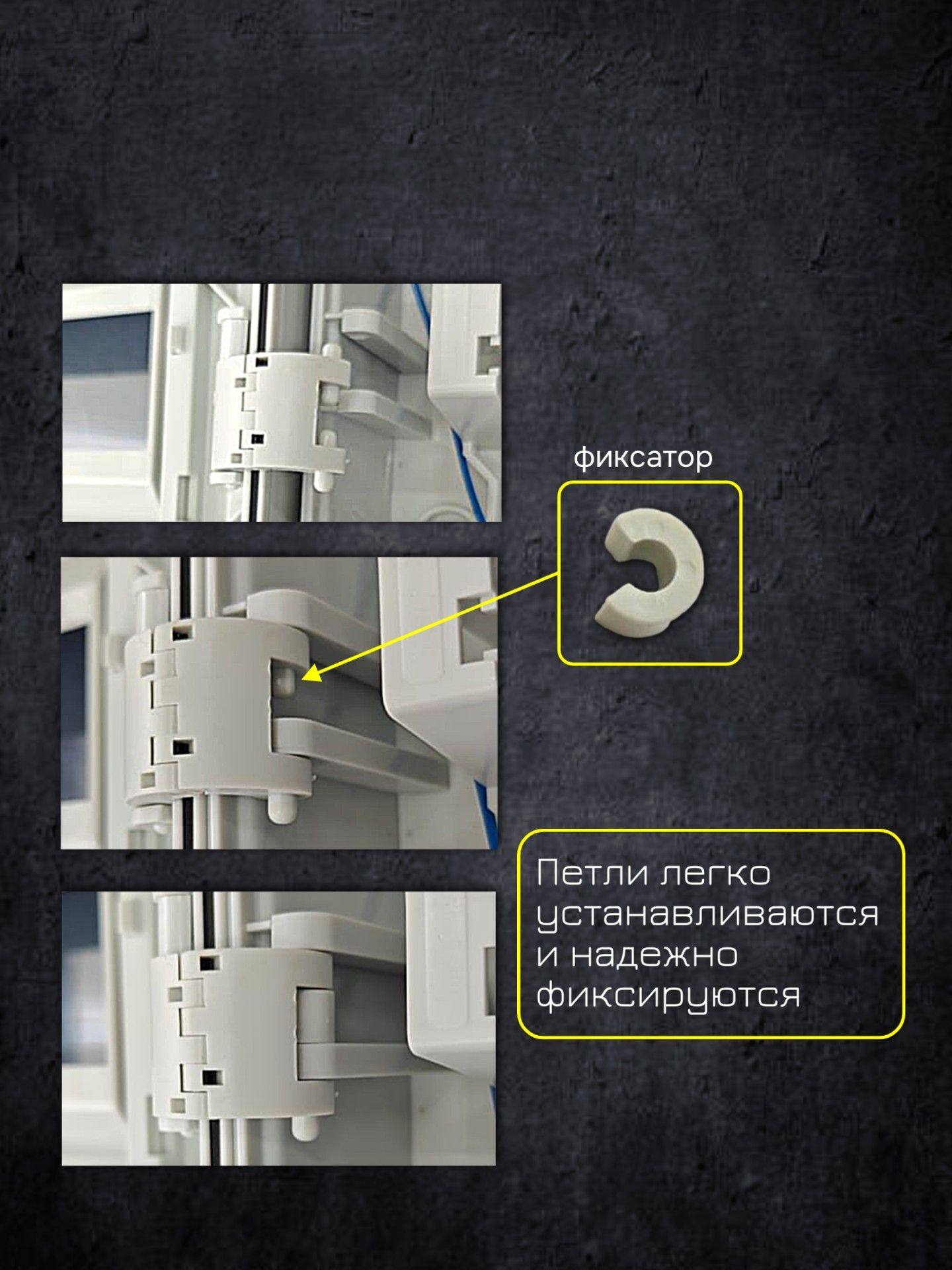 фиксатор

Петли легко устанавливаются и надежно фиксируются