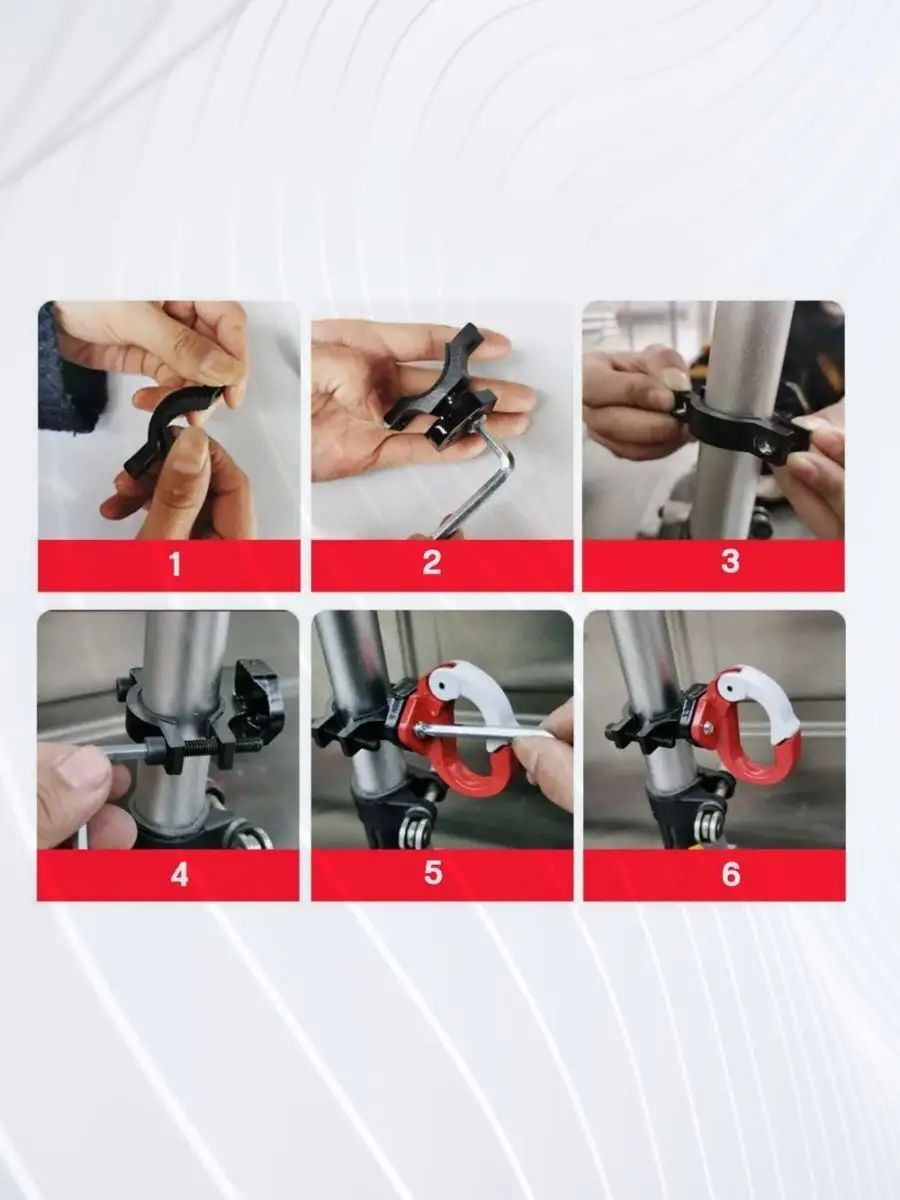 1

2

3

4

5

6