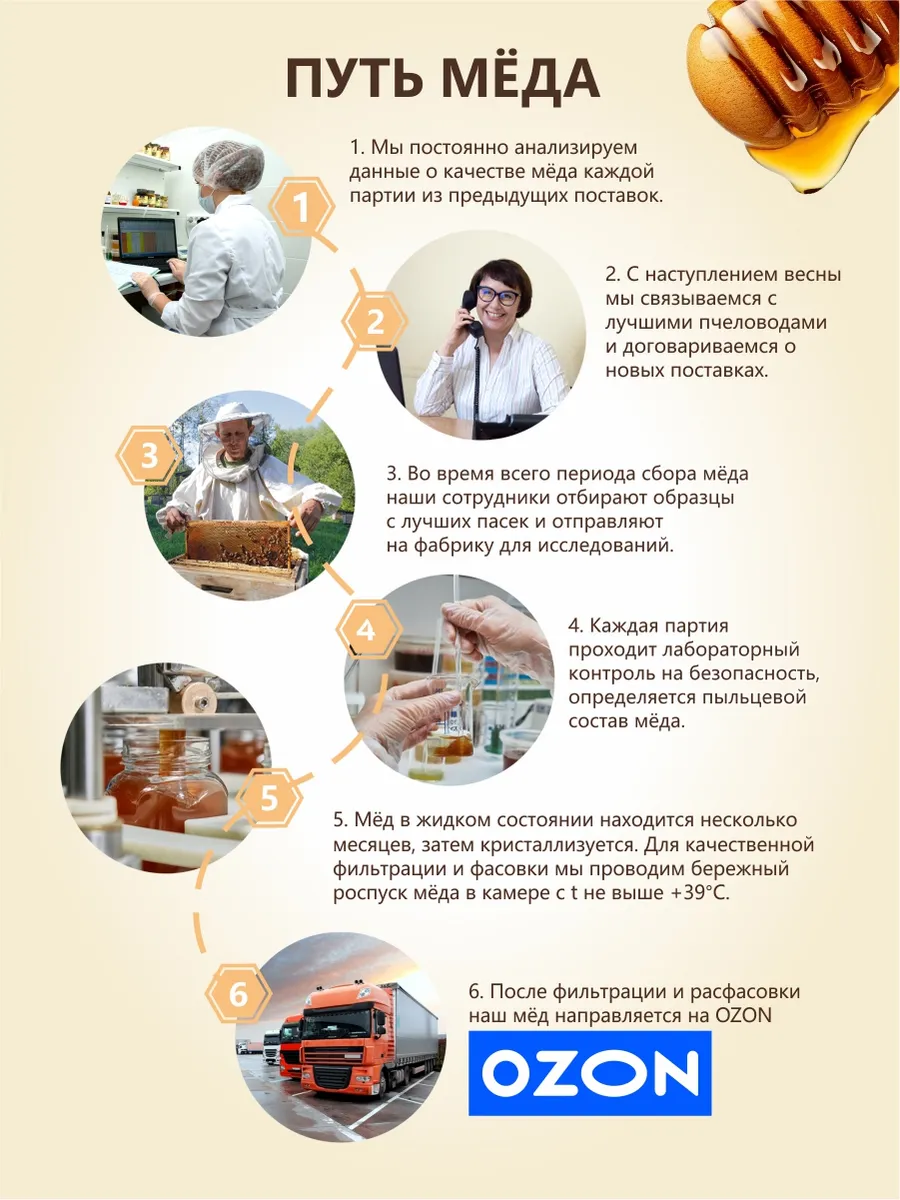 ПУТЬ МЁДА

1

1. Мы постоянно анализируем данные о качестве мёда каждой партии из предыдущих поставок.

2

2. С наступлением весны мы связываемся с лучшими пчеловодами и договариваемся о новых поставках.

3

3. Во время всего периода сбора мёда наши сотрудники отбирают образцы с лучших пасек и отправляют на фабрику для исследований.

4

4. Каждая партия проходит лабораторный контроль на безопасность, определяется пыльцевой состав мёда.

5

5. Мёд в жидком состоянии находится несколько месяцев, затем кристаллизуется. Для качественной фильтрации и фасовки мы проводим бережный роспуск мёда в камере с t не выше +39°C.

6

6. После фильтрации и расфасовки наш мёд направляется на OZON

OZON