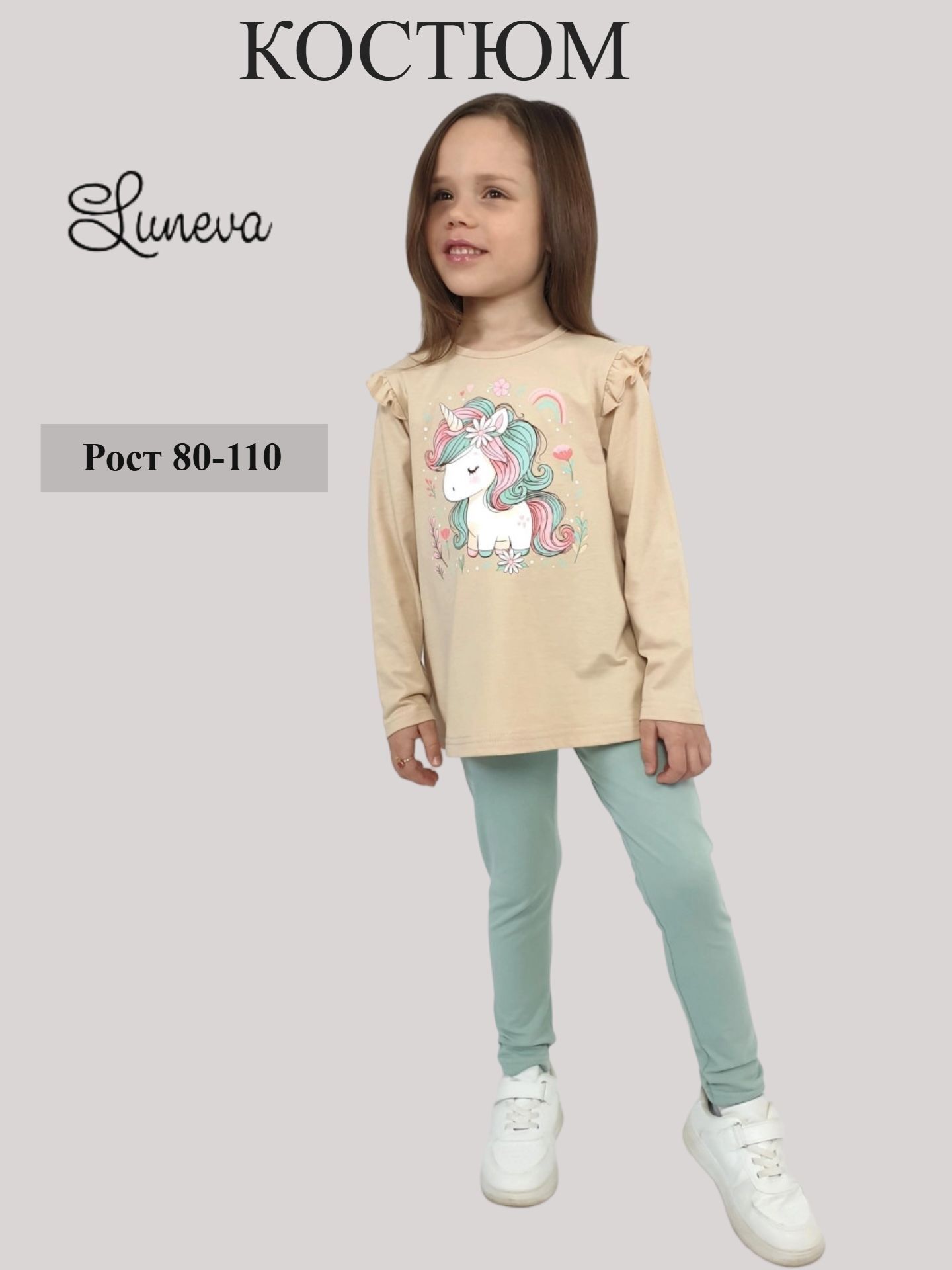 КОСТЮМ

Luneva

Рост 80-110