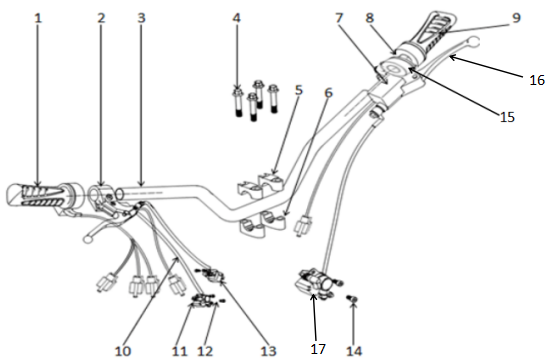 1
2
3
4
5
6
7
8
9
16
15
10
11
12
13
17
14