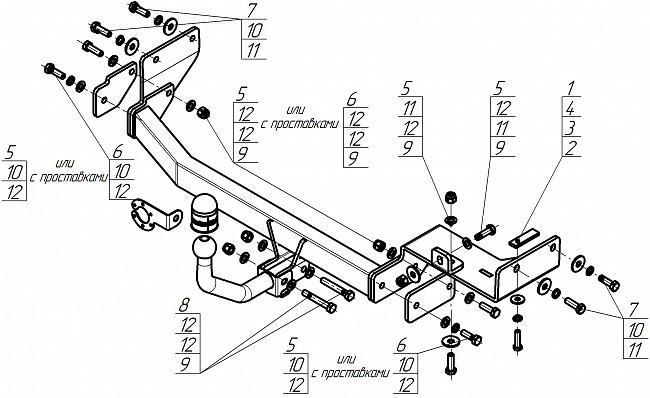 7
10
11

5
12
12
9
или
с проставками
6
12
12
9

5
11
12
9

5
12
11
9

1
4
3
2

5
10
12
или
с проставками
6
10
12

8
12
12
9

5
10
12
или
с проставками
6
10
12

7
10
11