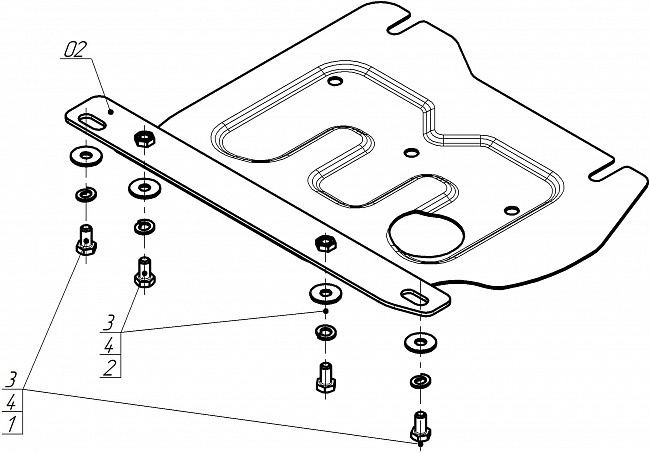 02

3
4
2

3
4
1