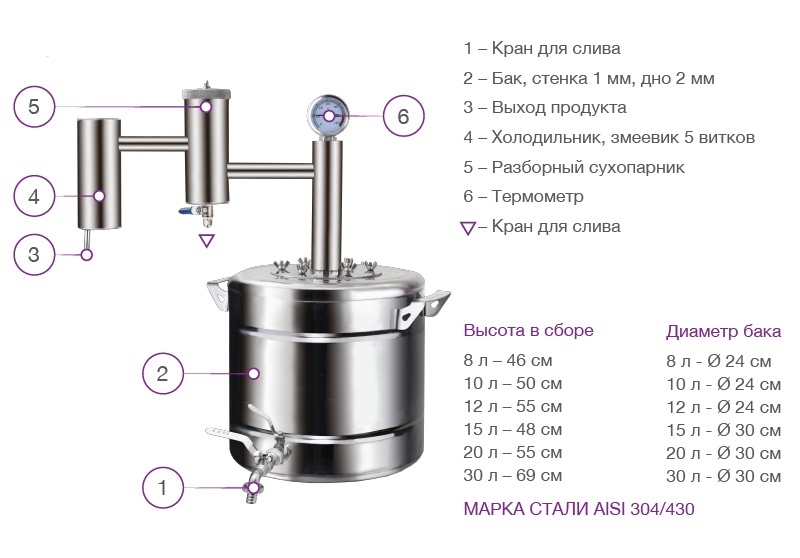 5

6

4

3

2

1

1 – Кран для слива

2 – Бак, стенка 1 мм, дно 2 мм

3 – Выход продукта

4 – Холодильник, змеевик 5 витков

5 – Разборный сухопарник

6 – Термометр

▽ – Кран для слива

Высота в сборе

8 л – 46 см
10 л – 50 см
12 л – 55 см
15 л – 48 см
20 л – 55 см
30 л – 69 см

Диаметр бака

8 л - Ø 24 см
10 л - Ø 24 см
12 л - Ø 24 см
15 л - Ø 30 см
20 л - Ø 30 см
30 л - Ø 30 см

МАРКА СТАЛИ AISI 304/430