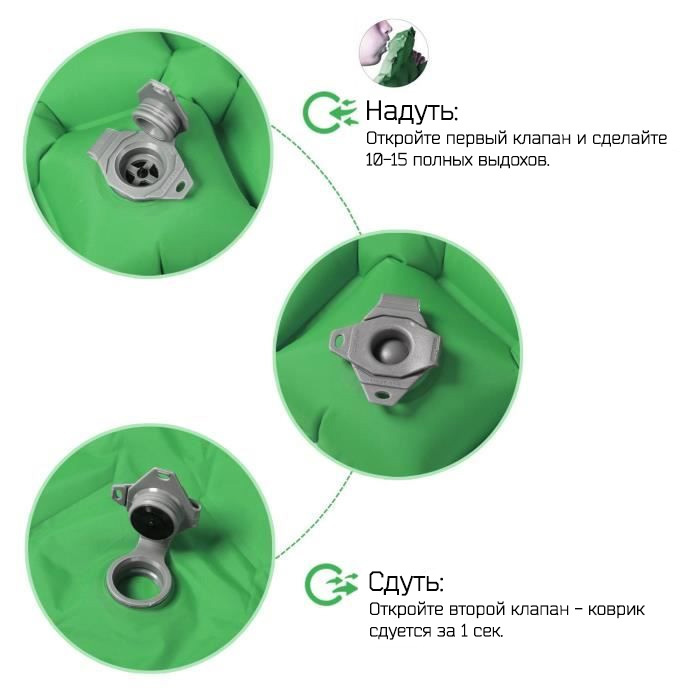 Надуть:
Откройте первый клапан и сделайте 10–15 полных выдохов.

Сдуть:
Откройте второй клапан – коврик сдуется за 1 сек.