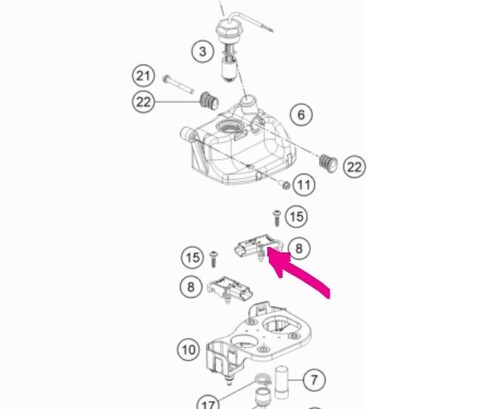 3
21
22
6
22
11
15
8
15
8
10
7
17