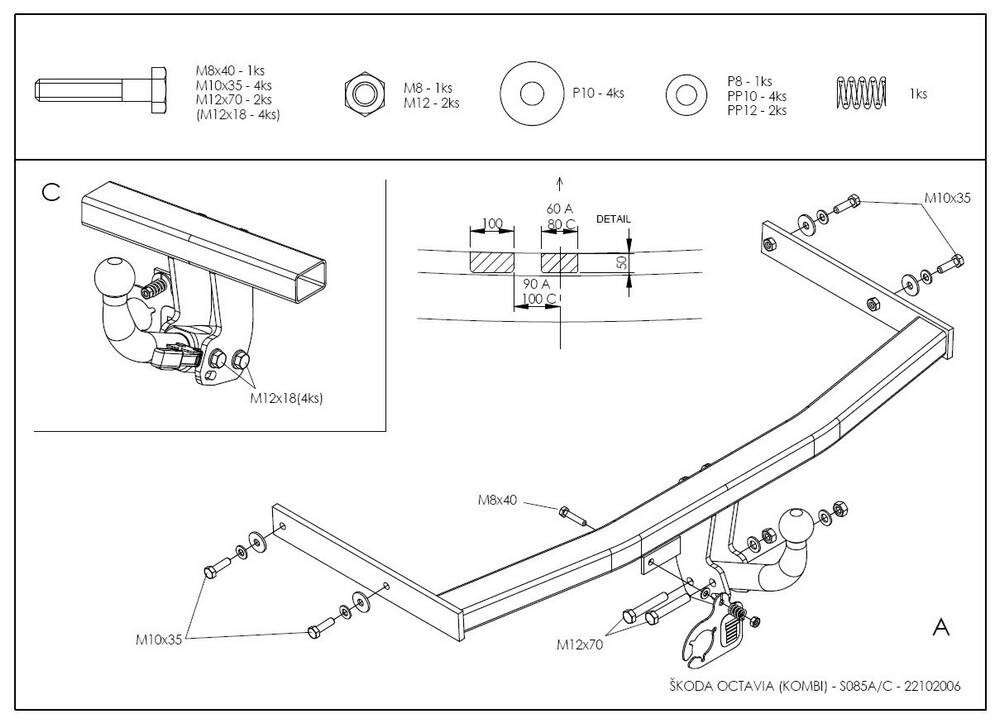 M8x40 - 1ks
M10x35 - 4ks
M12x70 - 2ks
(M12x18 - 4ks)

M8 - 1ks
M12 - 2ks

P10 - 4ks

P8 - 1ks
PP10 - 4ks
PP12 - 2ks

1ks

C

M12x18(4ks)

100
60 A
80 C
DETAIL
50
90 A
100 C

M10x35

M8x40

M10x35

M12x70

A

ŠKODA OCTAVIA (KOMBI) - S085A/C - 22102006