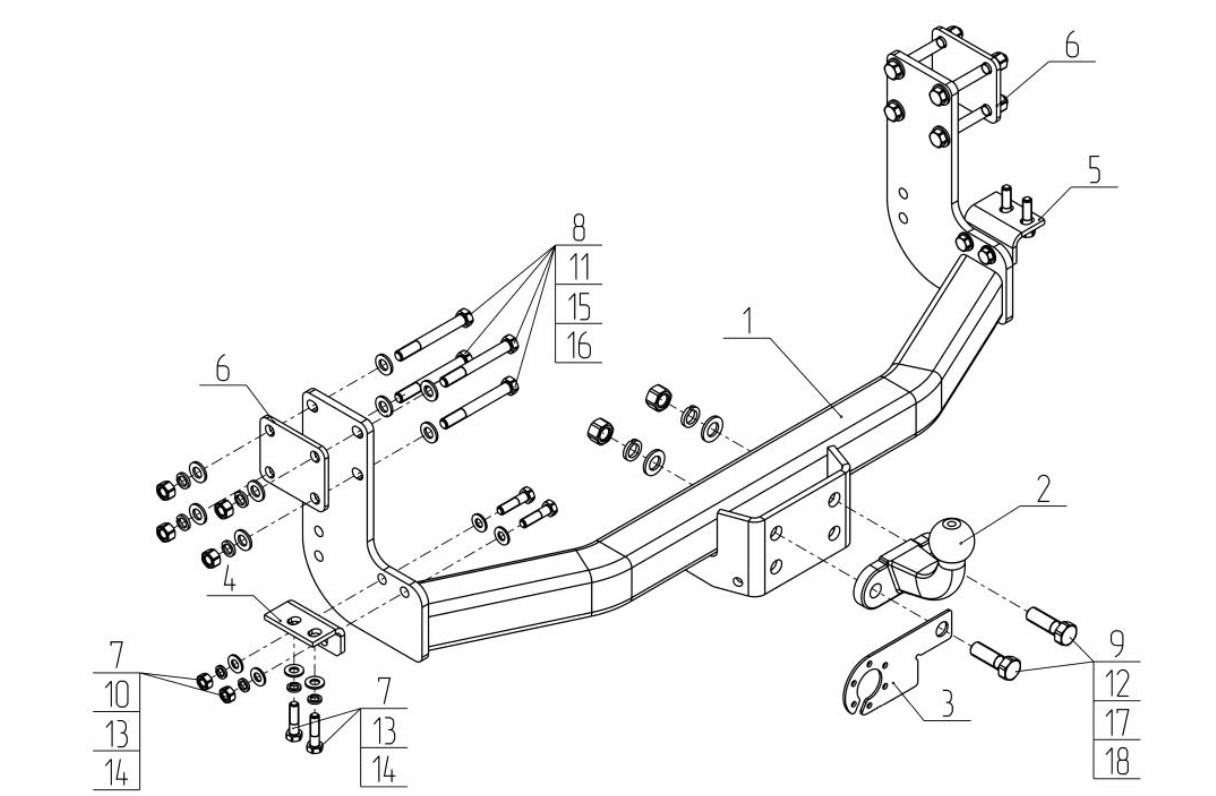 6
5
8
11
15
16
1
6
2
4
7
10
13
14
7
13
14
3
9
12
17
18