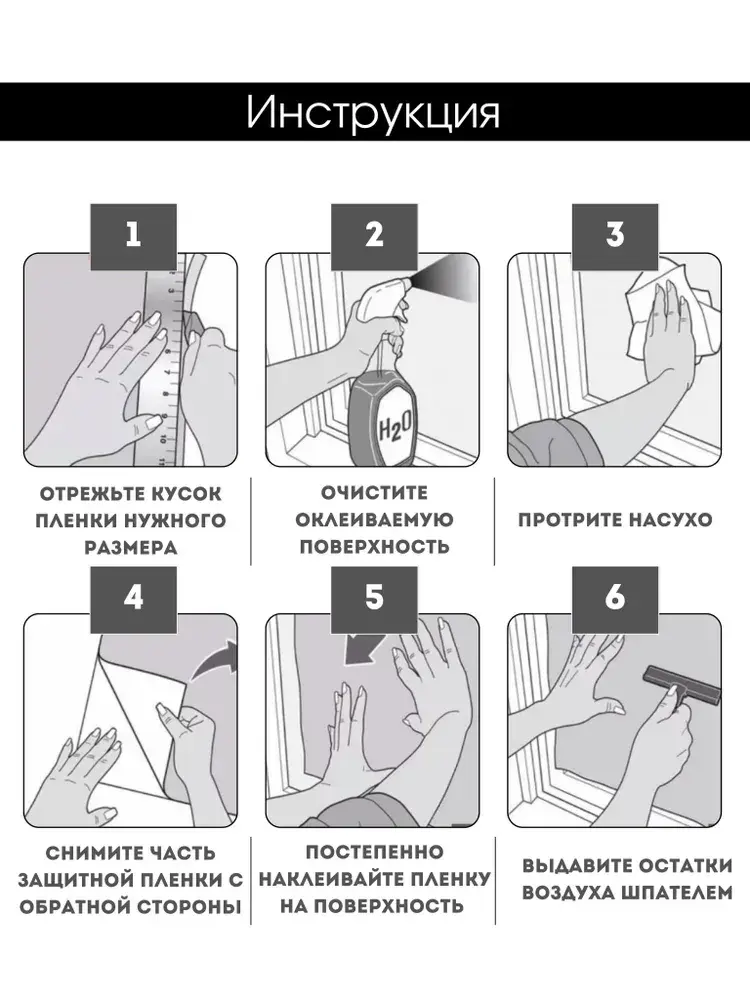 Инструкция

1

ОТРЕЖЬТЕ КУСОК ПЛЕНКИ НУЖНОГО РАЗМЕРА

2

$H_2O$

ОЧИСТИТЕ ОКЛЕИВАЕМУЮ ПОВЕРХНОСТЬ

3

ПРОТРИТЕ НАСУХО

4

СНИМИТЕ ЧАСТЬ ЗАЩИТНОЙ ПЛЕНКИ С ОБРАТНОЙ СТОРОНЫ

5

ПОСТЕПЕННО НАКЛЕИВАЙТЕ ПЛЕНКУ НА ПОВЕРХНОСТЬ

6

ВЫДАВИТЕ ОСТАТКИ ВОЗДУХА ШПАТЕЛЕМ