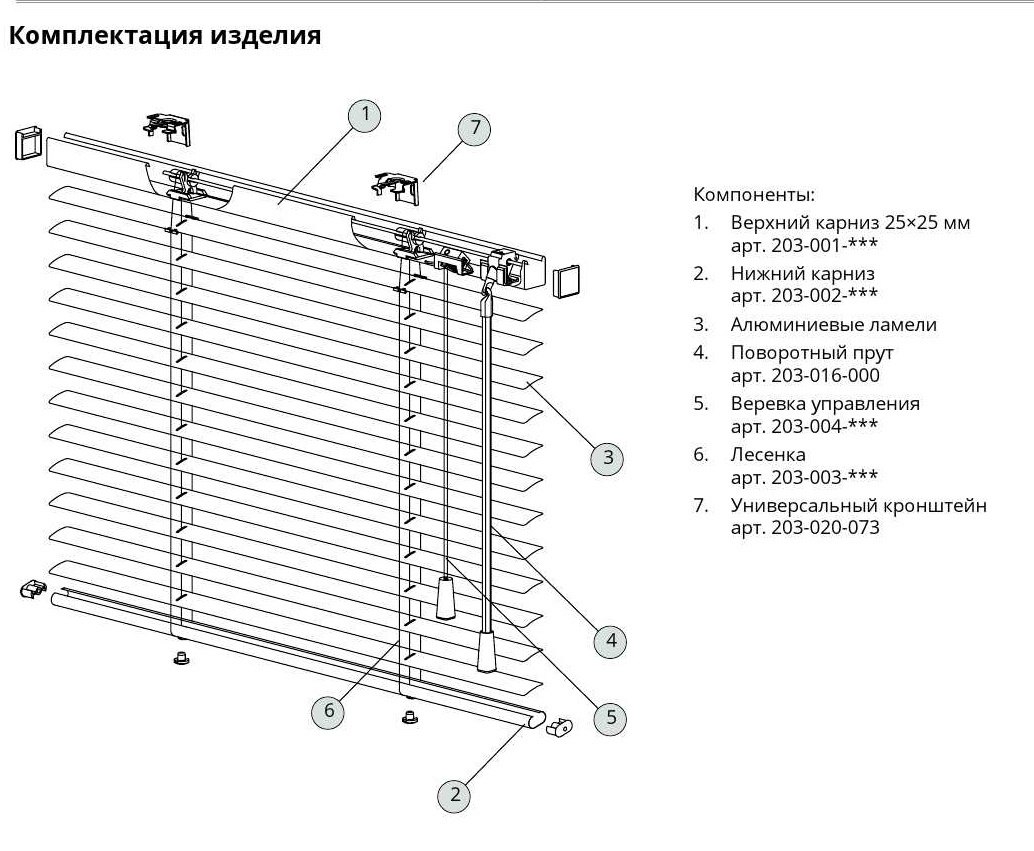 Комплектация изделия

1

7

3

4

5

6

2

Компоненты:

1. Верхний карниз 25×25 мм арт. 203-001-***
2. Нижний карниз арт. 203-002-***
3. Алюминиевые ламели
4. Поворотный прут арт. 203-016-000
5. Веревка управления арт. 203-004-***
6. Лесенка арт. 203-003-***
7. Универсальный кронштейн арт. 203-020-073