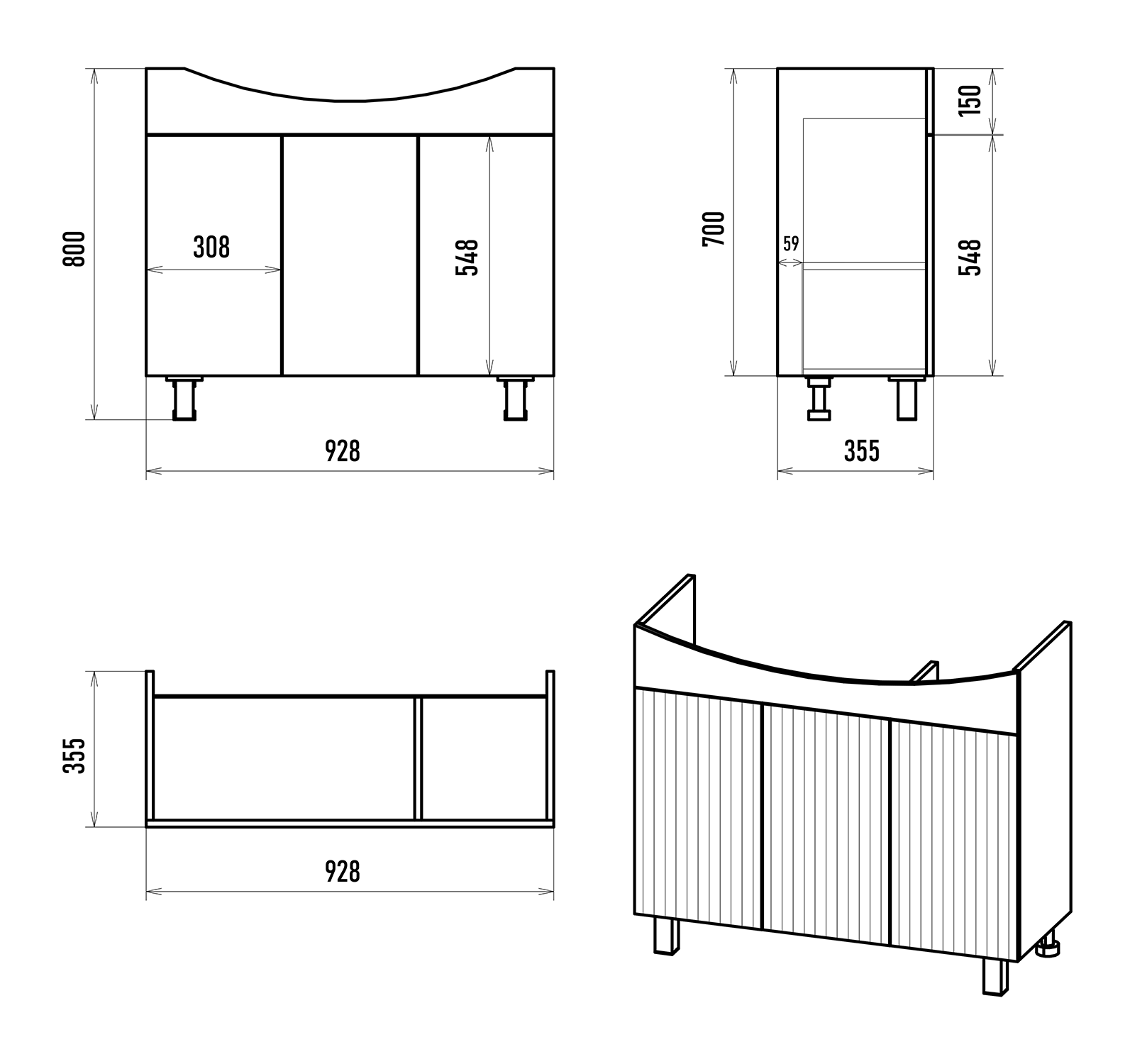 800
308
548
928
700
59
150
548
355
355
928