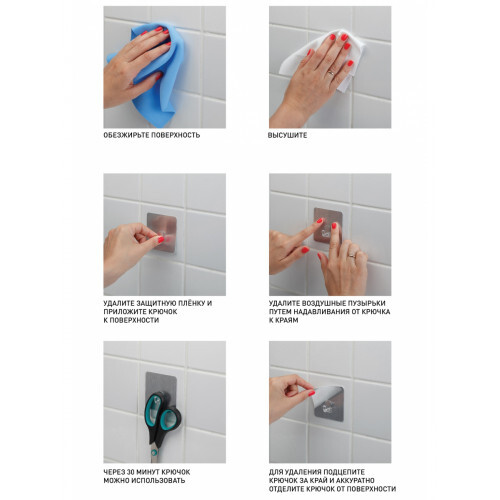 ОБЕЗЖИРЬТЕ ПОВЕРХНОСТЬ

ВЫСУШИТЕ

УДАЛИТЕ ЗАЩИТНУЮ ПЛЁНКУ И ПРИЛОЖИТЕ КРЮЧОК К ПОВЕРХНОСТИ

УДАЛИТЕ ВОЗДУШНЫЕ ПУЗЫРЬКИ ПУТЕМ НАДАВЛИВАНИЯ ОТ КРЮЧКА К КРАЯМ

ЧЕРЕЗ 30 МИНУТ КРЮЧОК МОЖНО ИСПОЛЬЗОВАТЬ

ДЛЯ УДАЛЕНИЯ ПОДЦЕПИТЕ КРЮЧОК ЗА КРАЙ И АККУРАТНО ОТДЕЛИТЕ КРЮЧОК ОТ ПОВЕРХНОСТИ