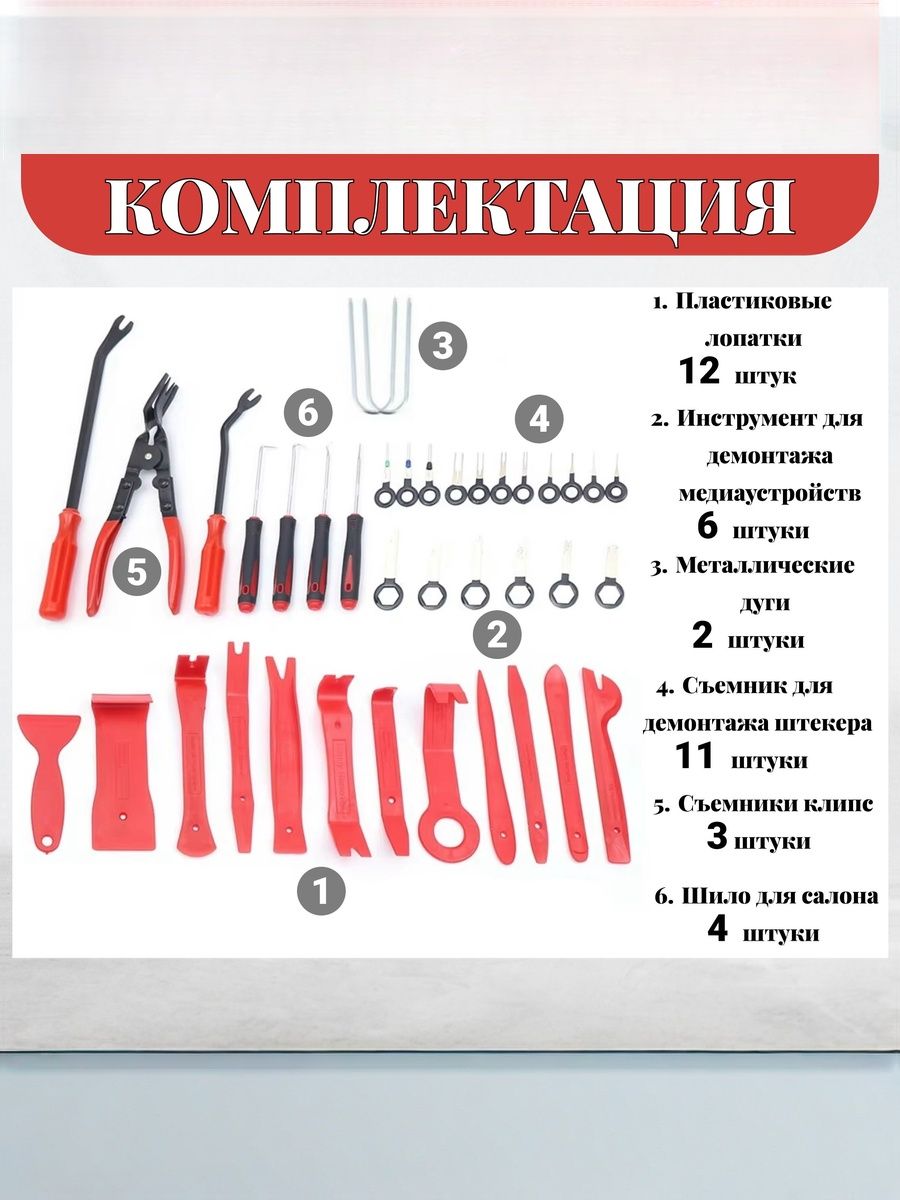 КОМПЛЕКТАЦИЯ

3

6

4

5

2

1

1. Пластиковые лопатки
12 штук

2. Инструмент для демонтажа медиаустройств
6 штуки

3. Металлические дуги
2 штуки

4. Съемник для демонтажа штекера
11 штуки

5. Съемники клипс
3 штуки

6. Шило для салона
4 штуки