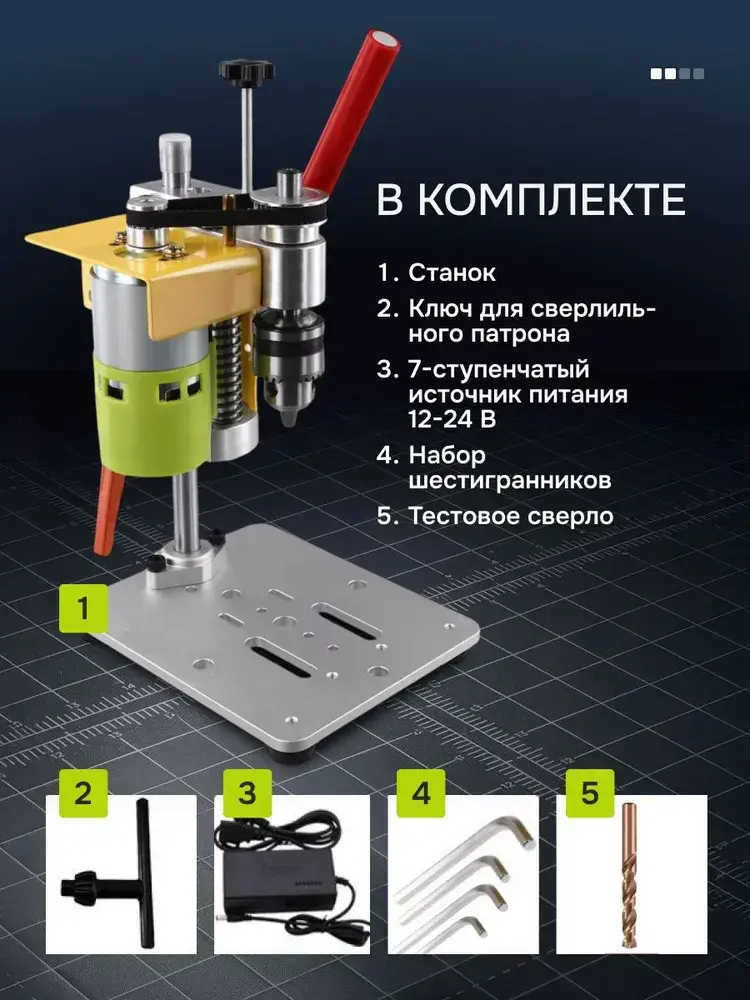 В КОМПЛЕКТЕ

1. Станок
2. Ключ для сверлильного патрона
3. 7-ступенчатый источник питания 12-24 В
4. Набор шестигранников
5. Тестовое сверло

1

2

3

4

5