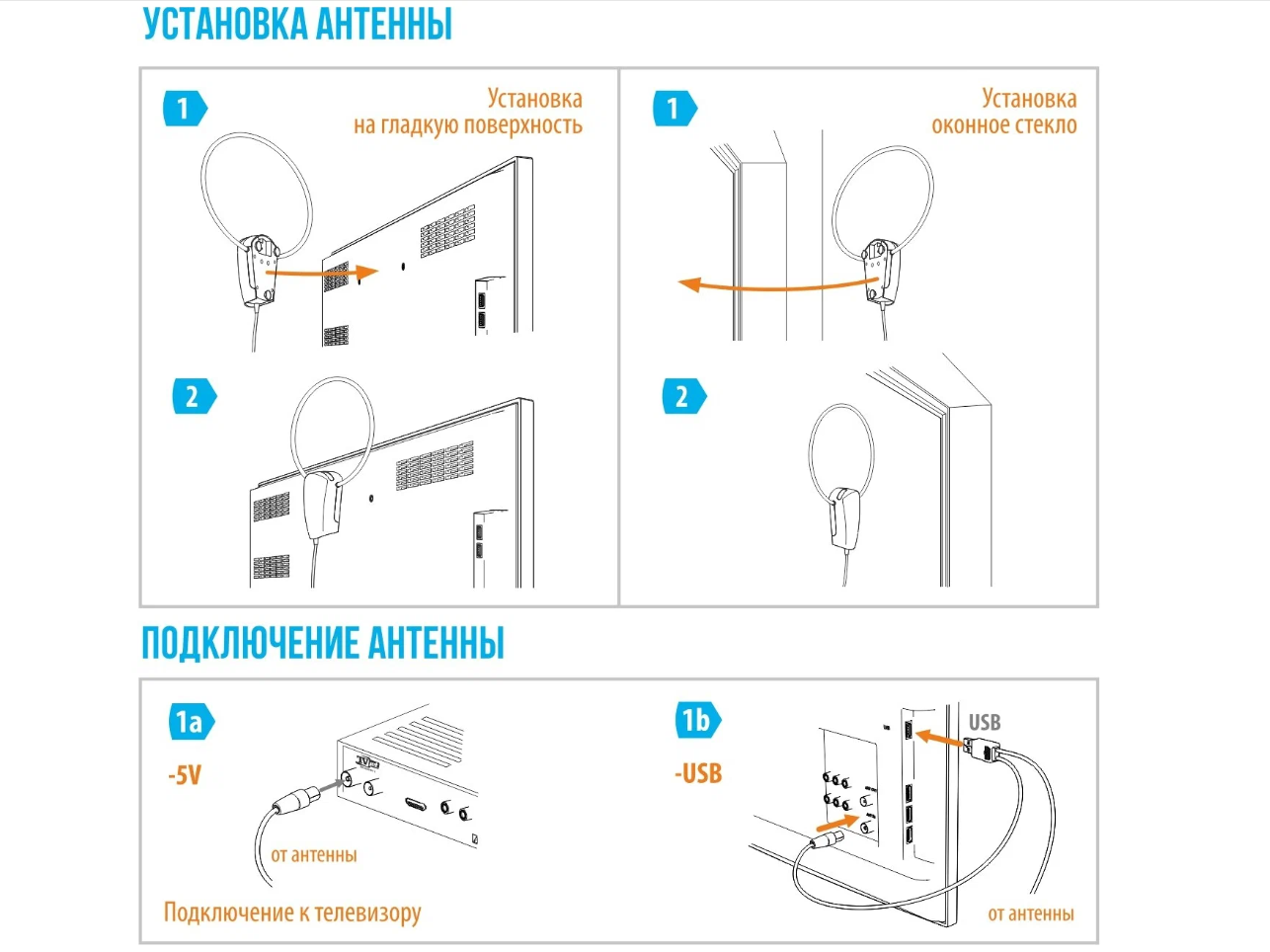 УСТАНОВКА АНТЕННЫ

1

Установка на гладкую поверхность

2

1

Установка оконное стекло

2

ПОДКЛЮЧЕНИЕ АНТЕННЫ

1a

-5V

от антенны

Подключение к телевизору

1b

-USB

USB

от антенны