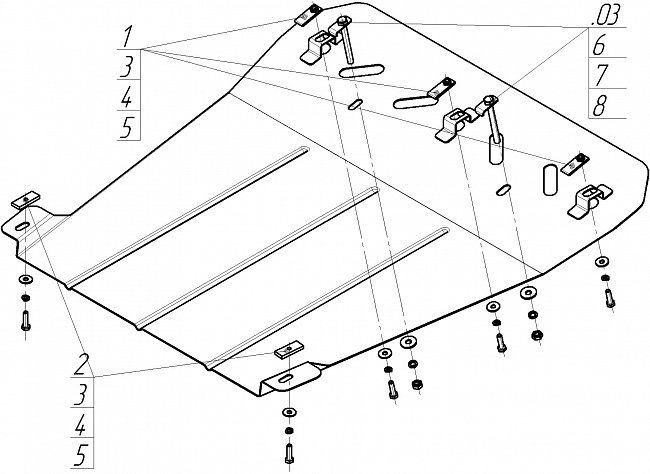 1
3
4
5

.03
6
7
8

2
3
4
5