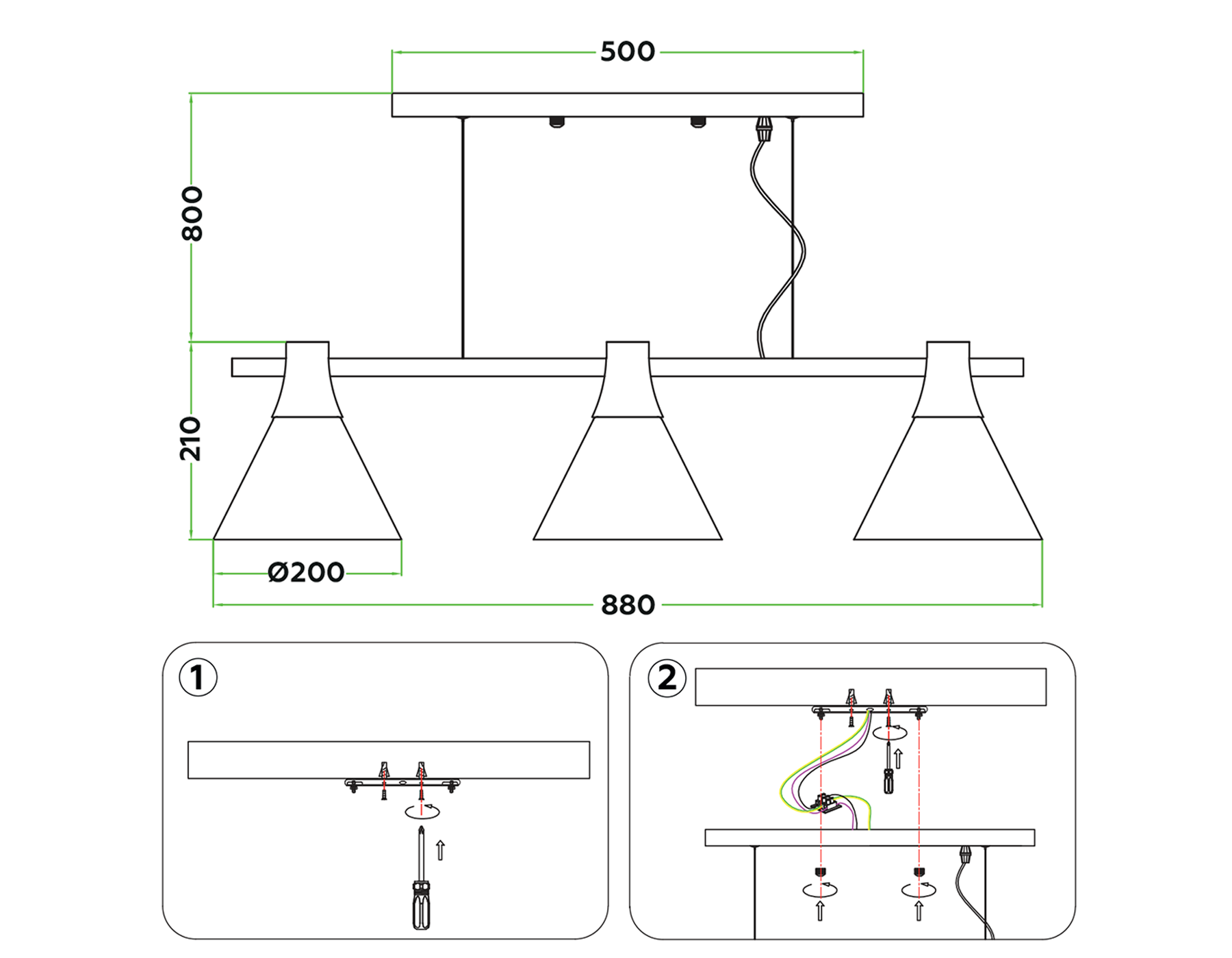 500

800

210

Ø200

880

1

2