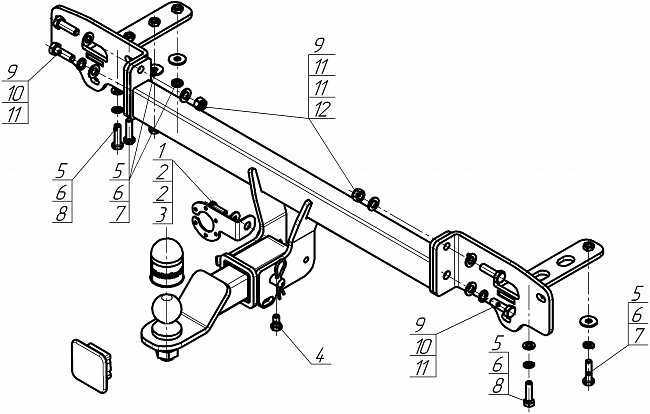 9
10
11

9
11
11
12

5
6
8

5
6
7

1
2
2
3

4

9
10
11

5
6
8

5
6
7