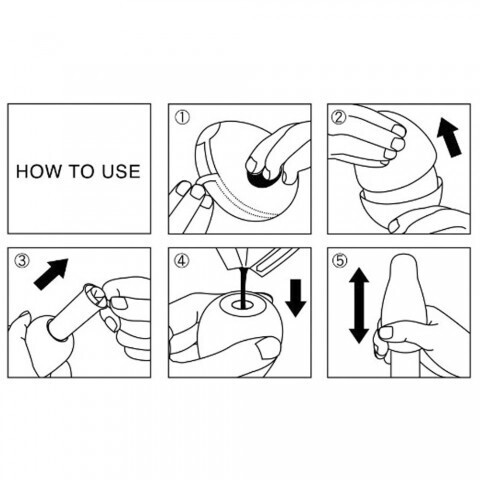 HOW TO USE

①

②

③

④

⑤