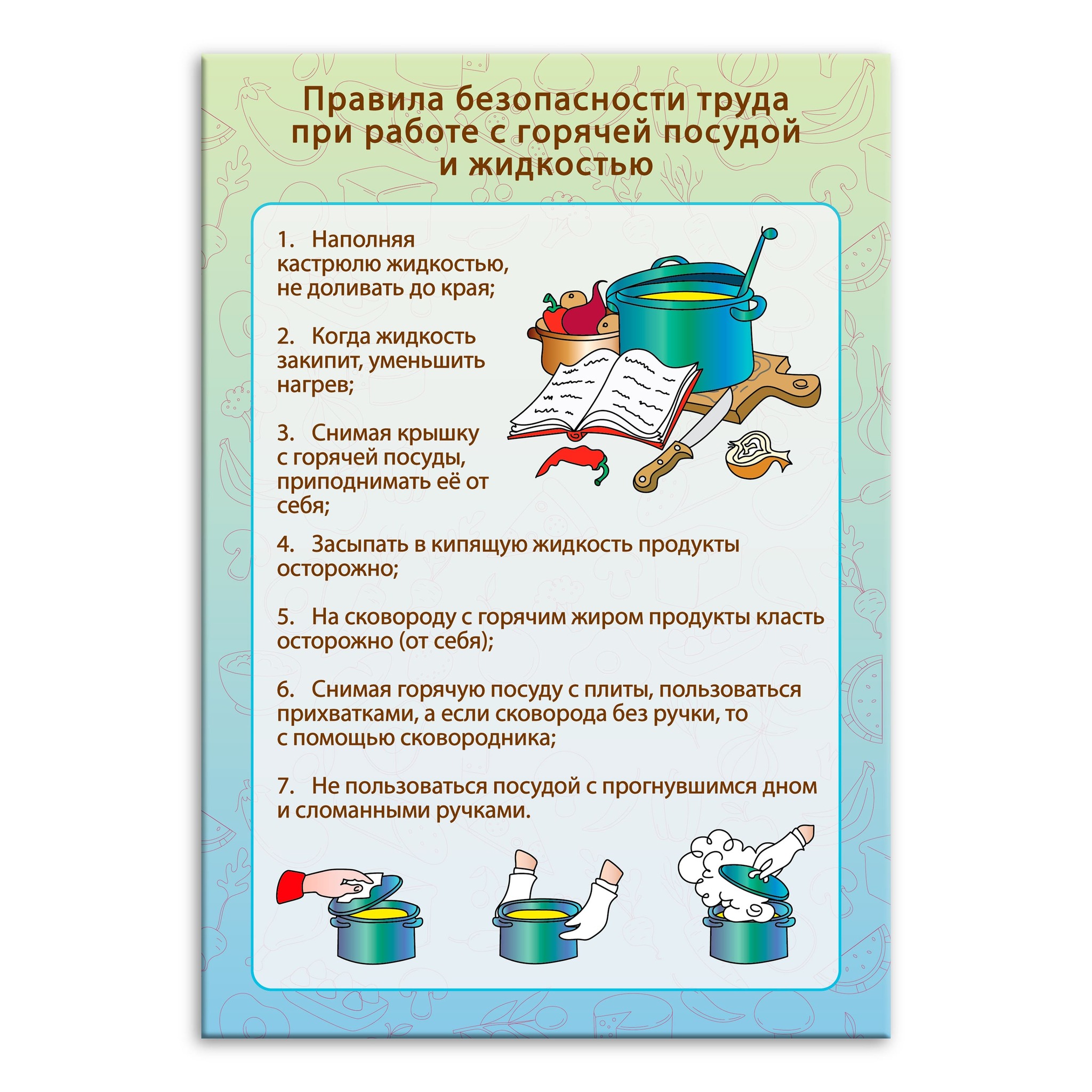 Правила безопасности труда при работе с горячей посудой и жидкостью

1. Наполняя кастрюлю жидкостью, не доливать до края;

2. Когда жидкость закипит, уменьшить нагрев;

3. Снимая крышку с горячей посуды, приподнимать её от себя;

4. Засыпать в кипящую жидкость продукты осторожно;

5. На сковороду с горячим жиром продукты класть осторожно (от себя);

6. Снимая горячую посуду с плиты, пользоваться прихватками, а если сковорода без ручки, то с помощью сковородника;

7. Не пользоваться посудой с прогнувшимся дном и сломанными ручками.