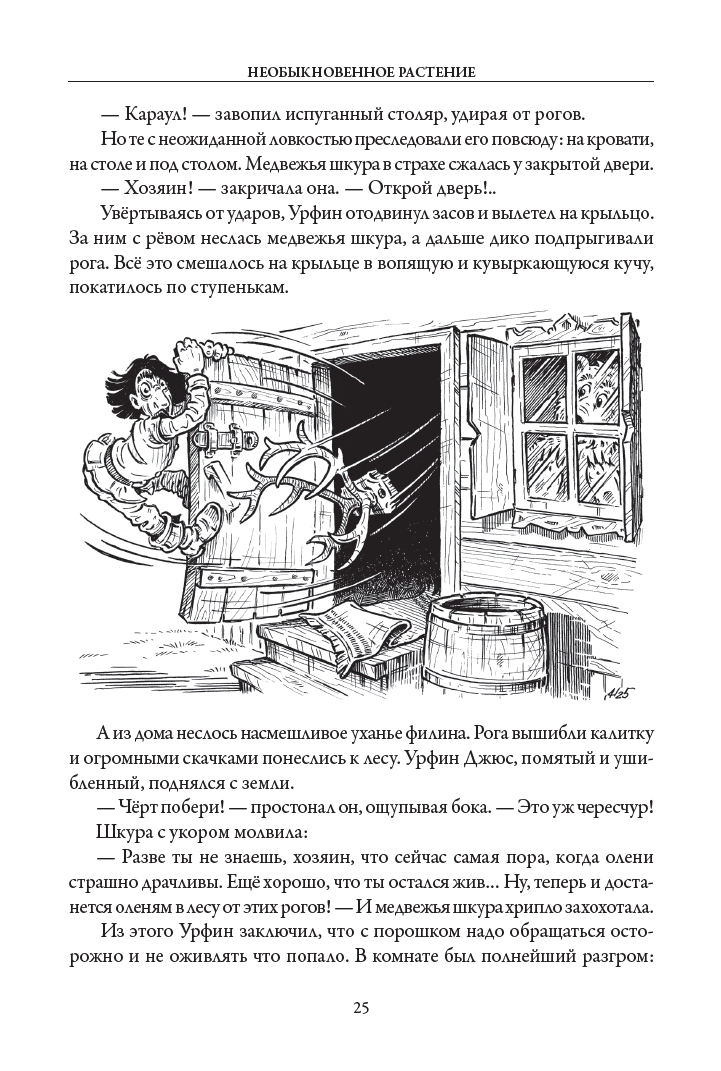 НЕОБЫКНОВЕННОЕ РАСТЕНИЕ

— Караул! — завопил испуганный столяр, удирая от рогов.

Но те с неожиданной ловкостью преследовали его повсюду: на кровати, на столе и под столом. Медвежья шкура в страхе сжалась у закрытой двери.

— Хозяин! — закричала она. — Открой дверь!..

Увёртываясь от ударов, Урфин отодвинул засов и вылетел на крыльцо. За ним с рёвом неслась медвежья шкура, а дальше дико подпрыгивали рога. Всё это смешалось на крыльце в вопящую и кувыркающуюся кучу, покатилось по ступенькам.

А из дома неслось насмешливое уханье филина. Рога вышибли калитку и огромными скачками понеслись к лесу. Урфин Джюс, помятый и ушибленный, поднялся с земли.

— Чёрт побери! — простонал он, ощупывая бока. — Это уж чересчур!

Шкура с укором молвила:

— Разве ты не знаешь, хозяин, что сейчас самая пора, когда олени страшно драчливы. Ещё хорошо, что ты остался жив... Ну, теперь и достанется оленям в лесу от этих рогов! — И медвежья шкура хрипло захохотала.

Из этого Урфин заключил, что с порошком надо обращаться осторожно и не оживлять что попало. В комнате был полнейший разгром:

25